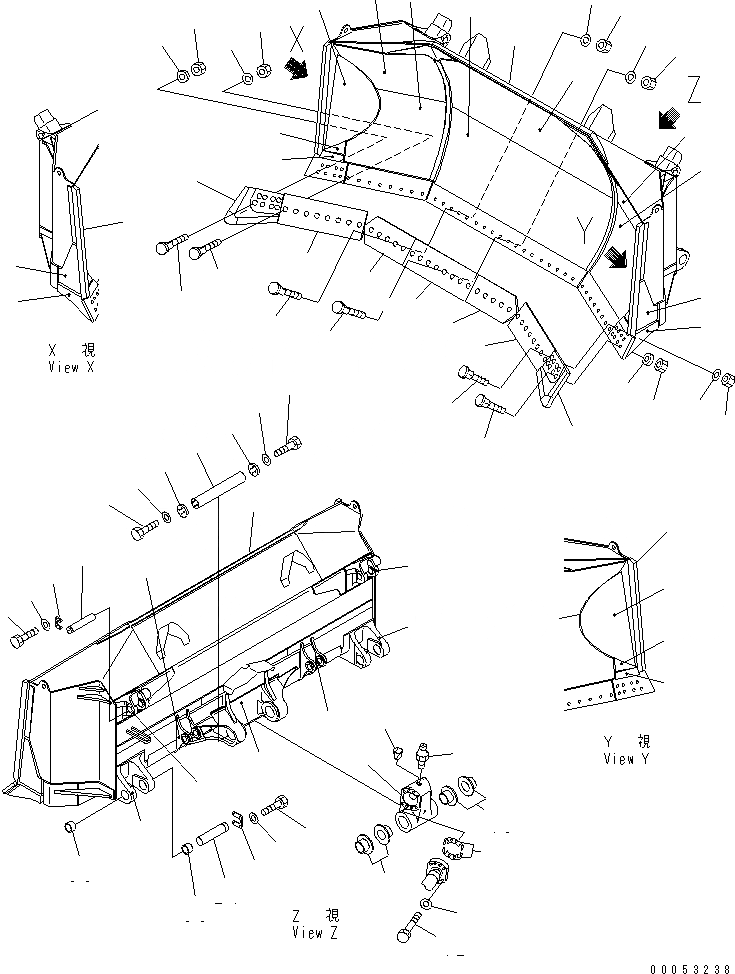 X
Z
Y
X 視
View X
Y 視
View Y
Z 視
View Z
00053238