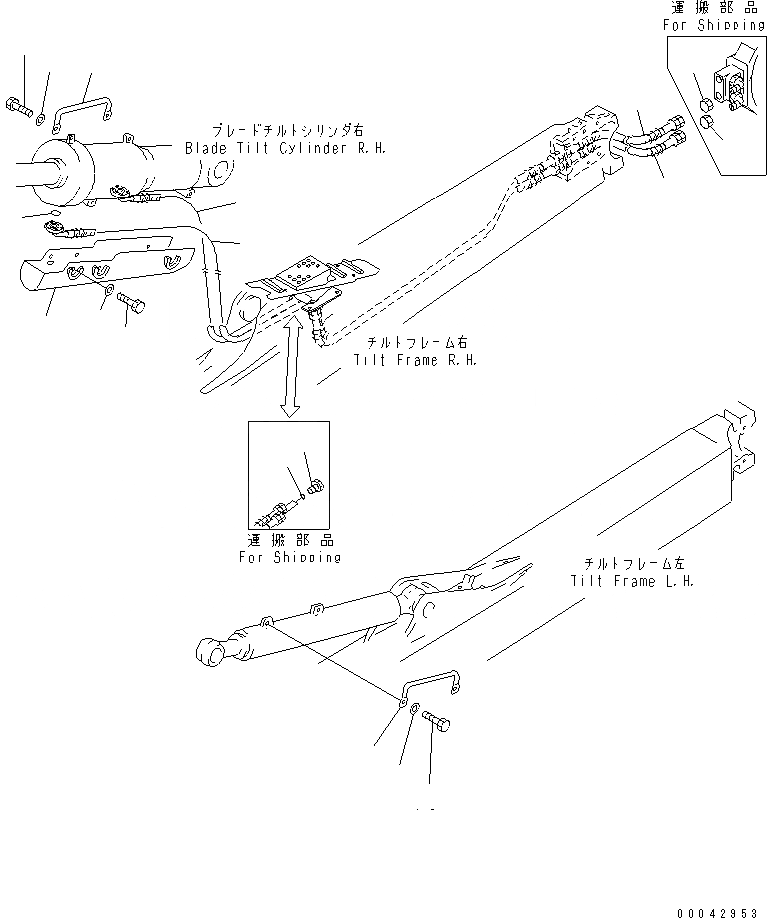 運搬部品
For Shipping

ブレードチルトシリンダ右
Blade Tilt Cylinder R.H.

チルトフレーム右
Tilt Frame R.H.

運搬部品
For Shipping

チルトフレーム左
Tilt Frame L.H.

00042953