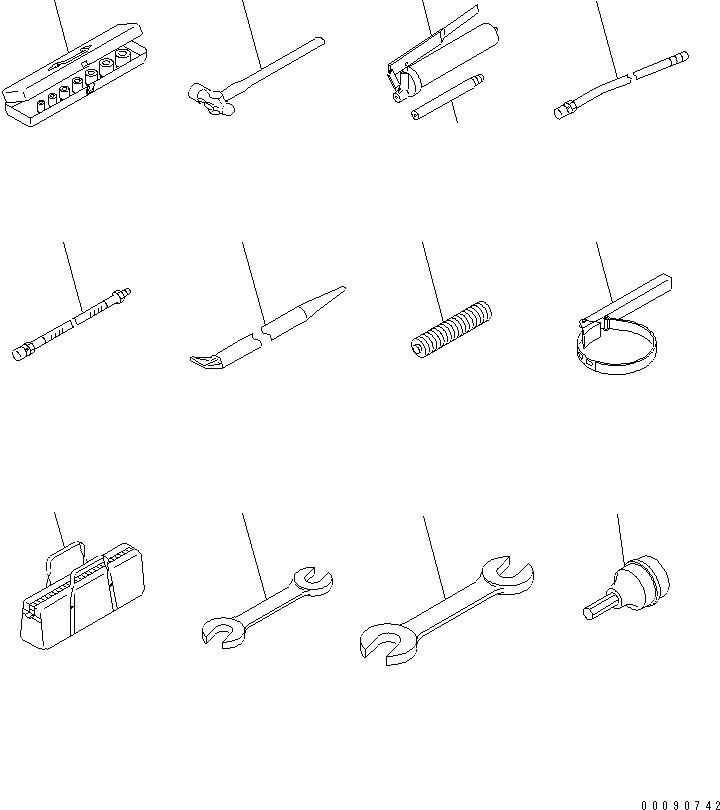 00090742