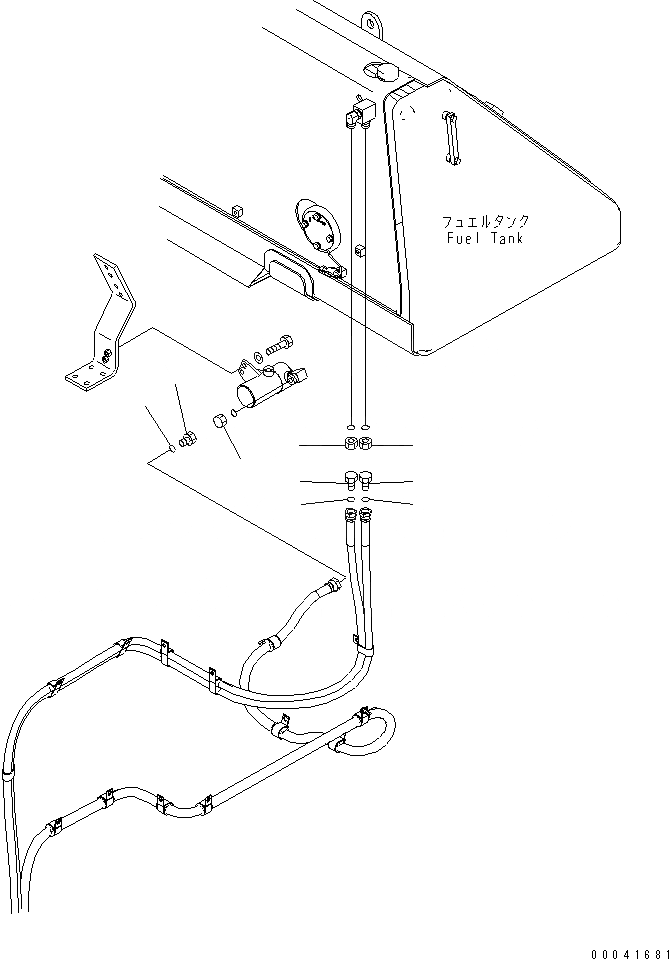 フュエルタンク
Fuel Tank

00041681