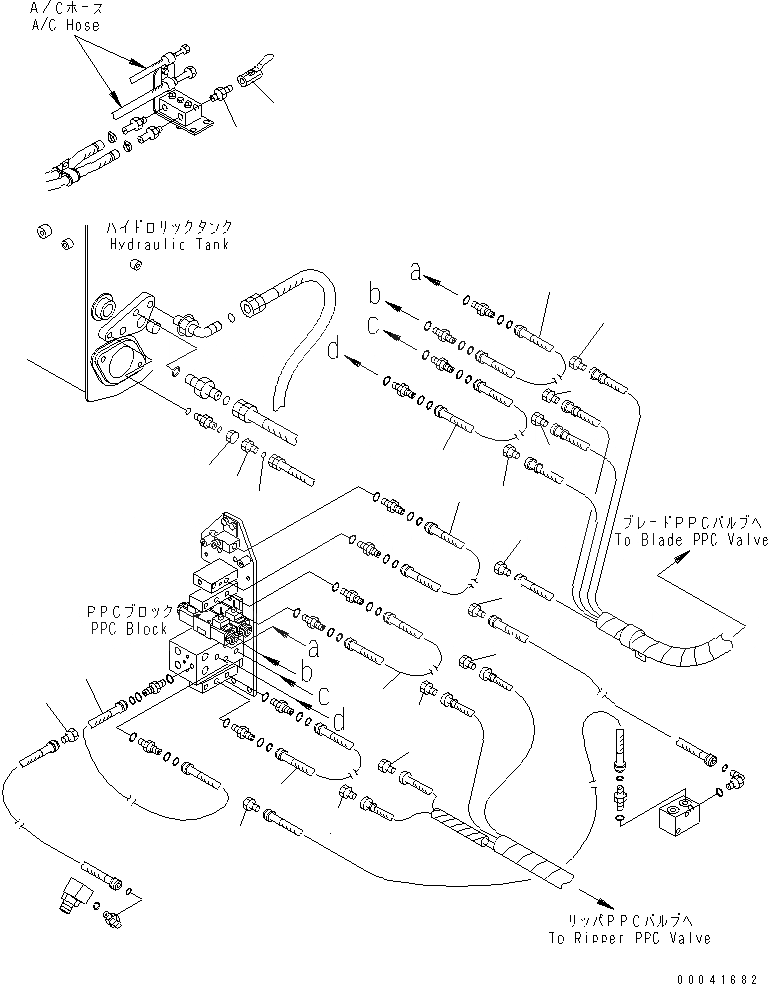 A/Cホース
A/C Hose

ハイドロリックタンク
Hydraulic Tank

a
b
c
d

ブレードPPCバルブへ
To Blade PPC Valve

PPCブロック
PPC Block

a
b
c
d

リッパPPCバルブへ
To Ripper PPC Valve

00041682