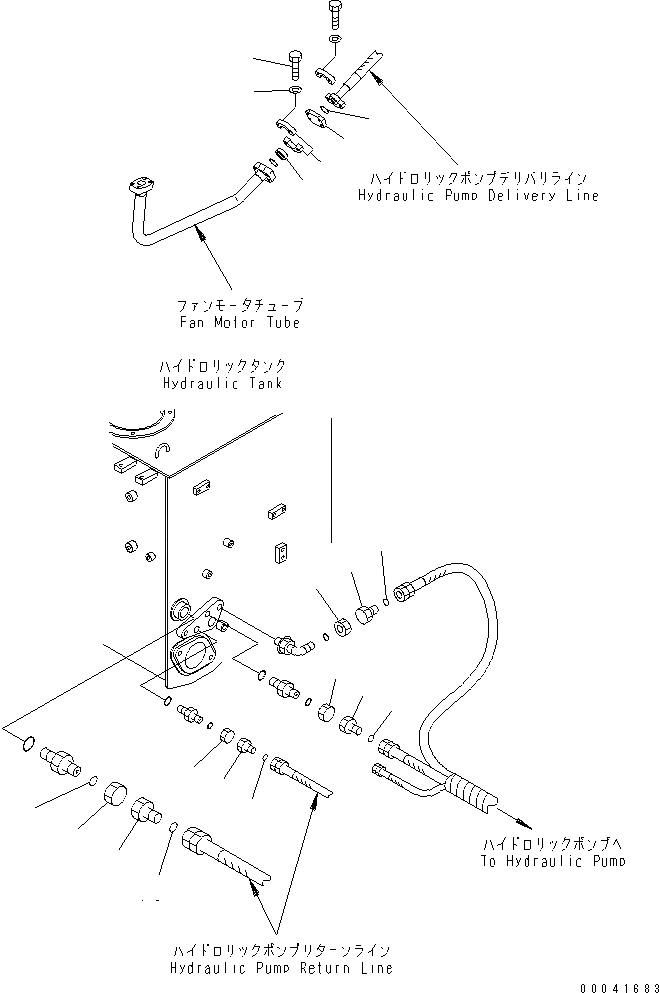 ハイドロリックポンプデリバリライン
Hydraulic Pump Delivery Line

ファンモータチューブ
Fan Motor Tube

ハイドロリックタンク
Hydraulic Tank

ハイドロリックポンプへ
To Hydraulic Pump

ハイドロリックポンプリターンライン
Hydraulic Pump Return Line

00041683