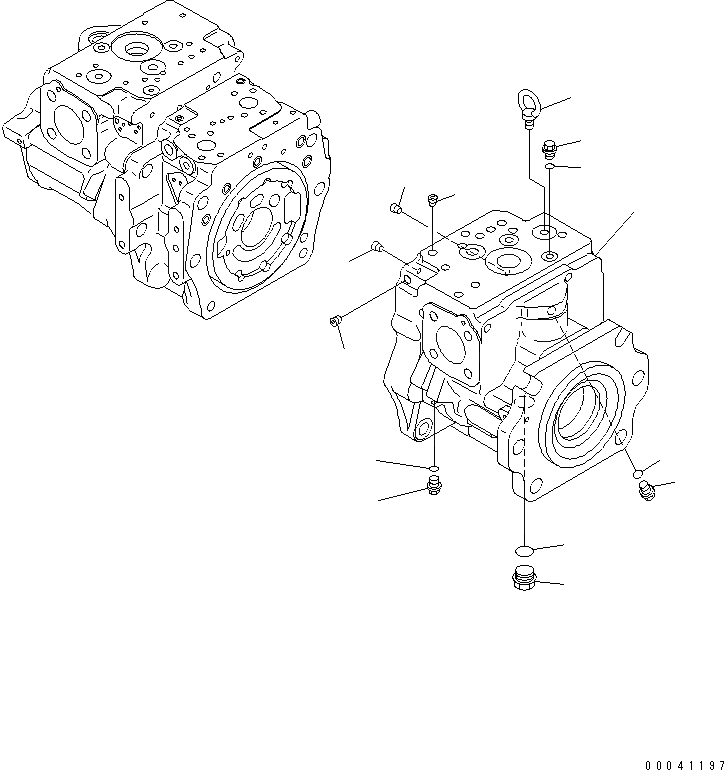 00041197