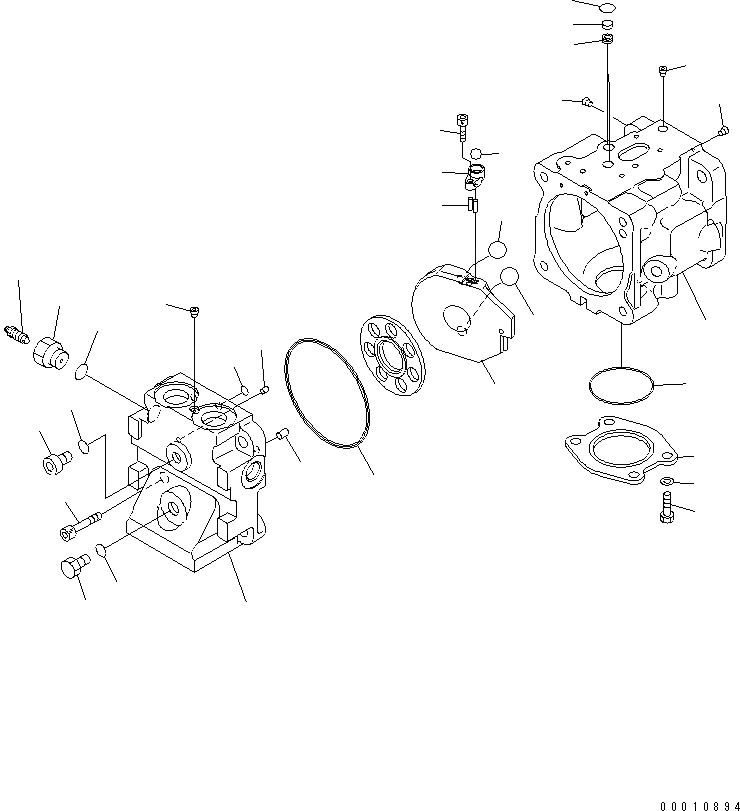 00010894