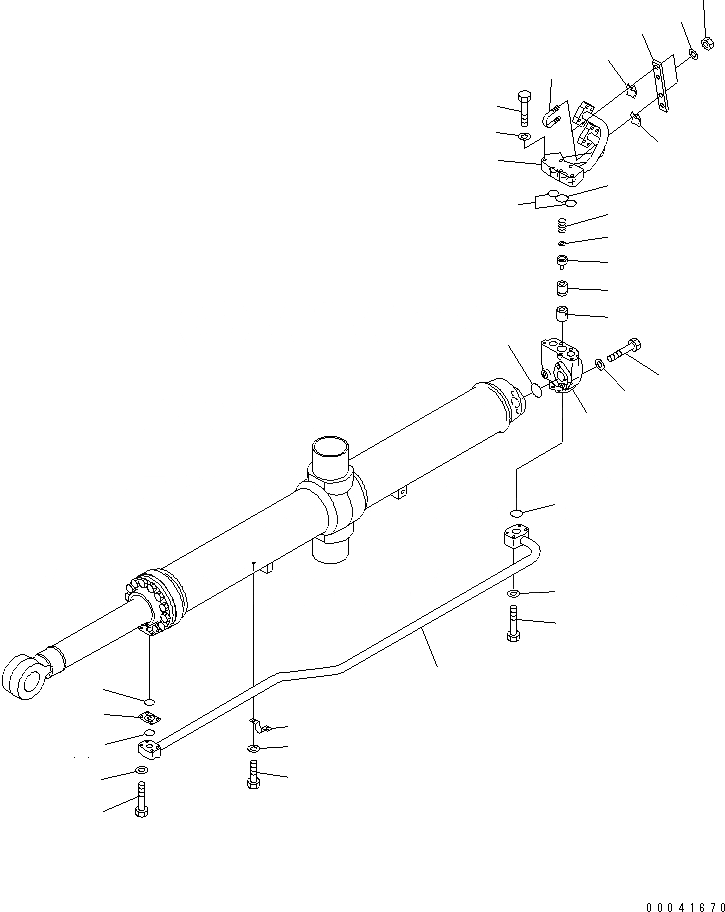 00041670