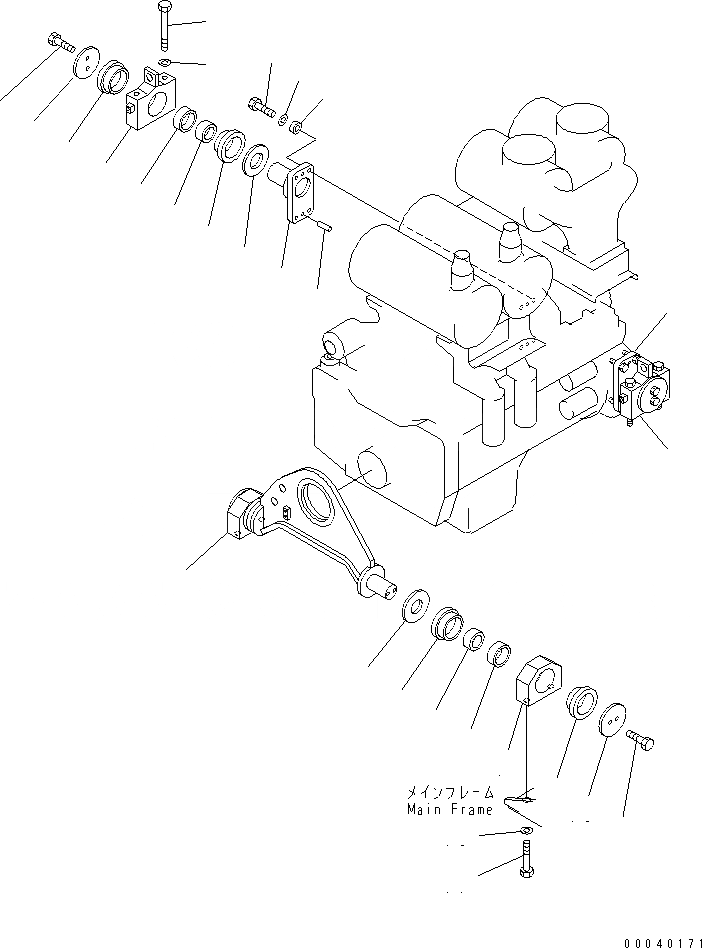 メインフレーム
Main Frame

00040171