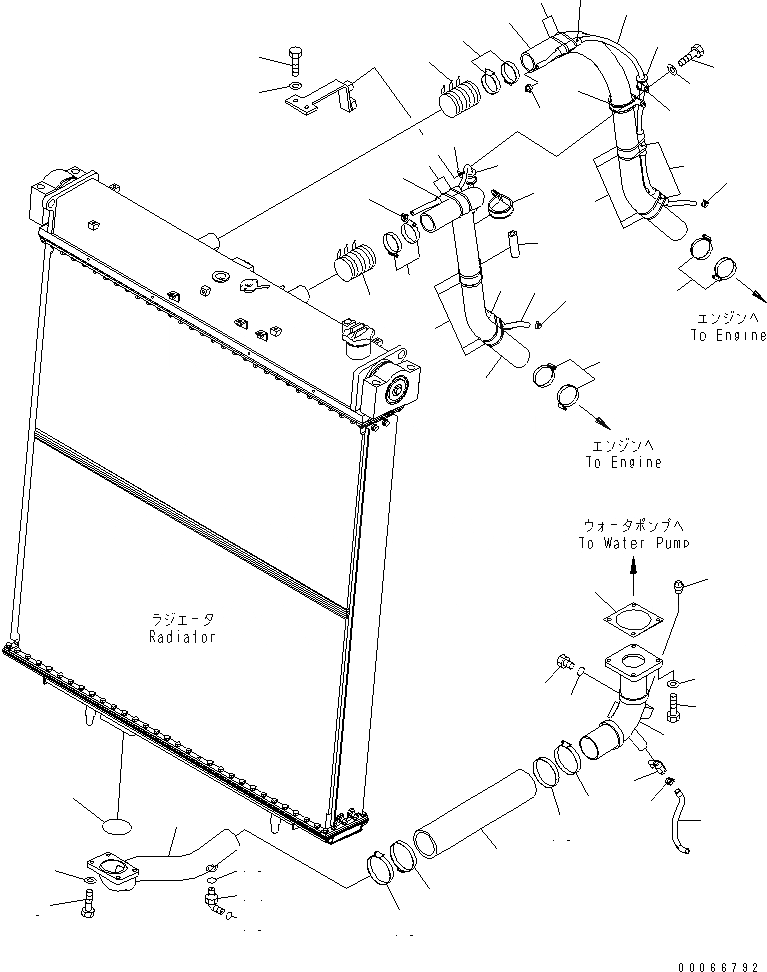 エンジンへ
To Engine

エンジンへ
To Engine

ウォータポンプへ
To Water Pump

ラジエータ
Radiator

00066792