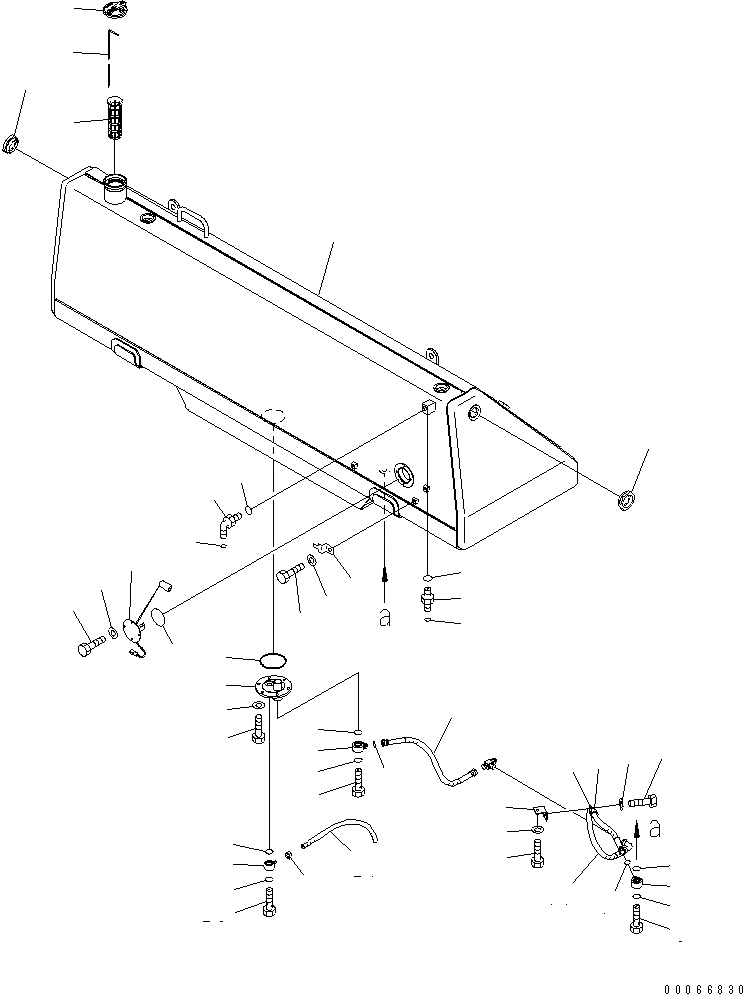 a

a

00066830