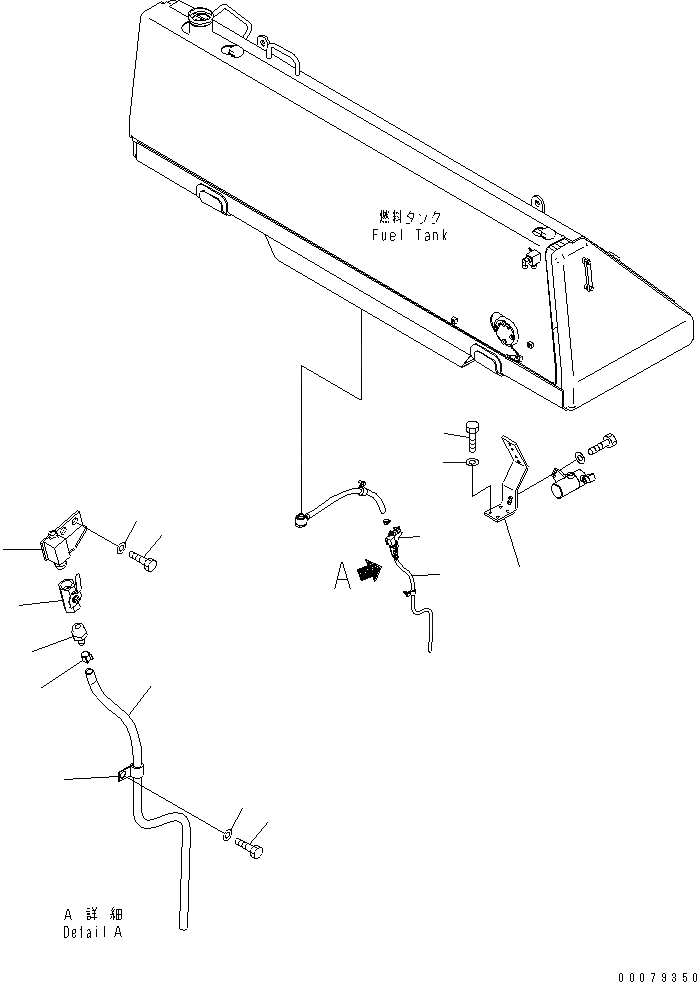 燃料タンク
Fuel Tank

A

A 詳細
Detail A

00079350