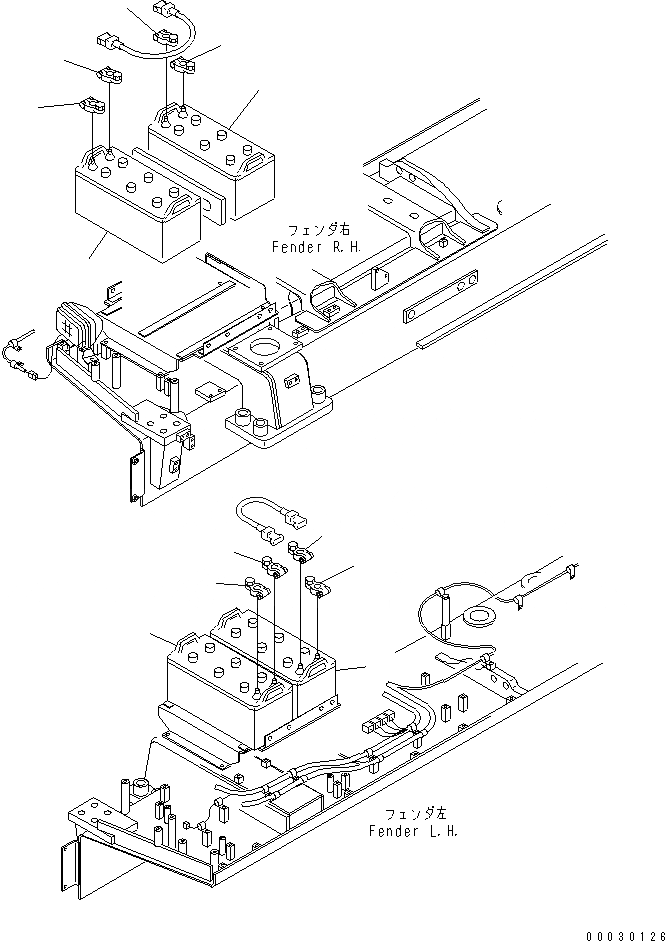 フェンダ右
Fender R.H.

フェンダ左
Fender L.H.

00030126