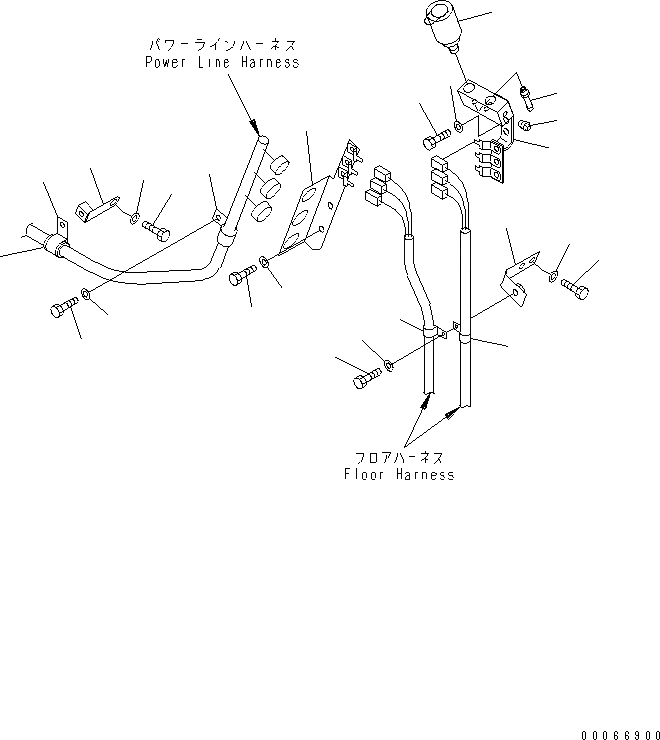 パワーラインハーネス
Power Line Harness

フロアハーネス
Floor Harness

00066900