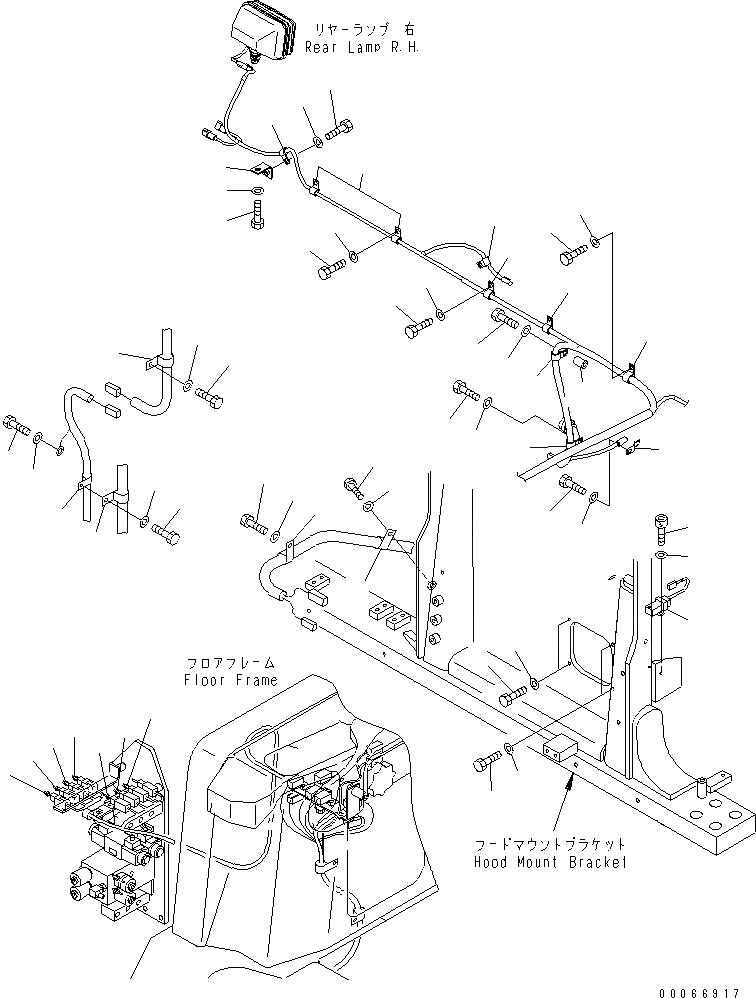 リヤーランプ 右
Rear Lamp R.H.

フロアフレーム
Floor Frame

フードマウントブラケット
Hood Mount Bracket

00066917