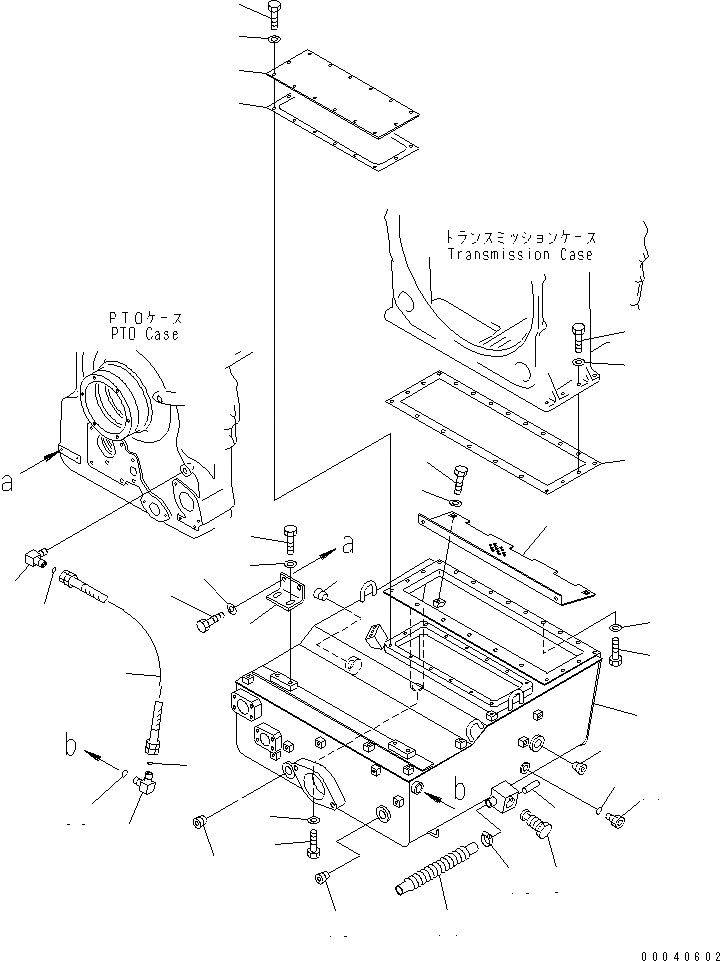 トランスミッションケース
Transmission Case

PTOケース
PTO Case

a

a

b

b

00040602