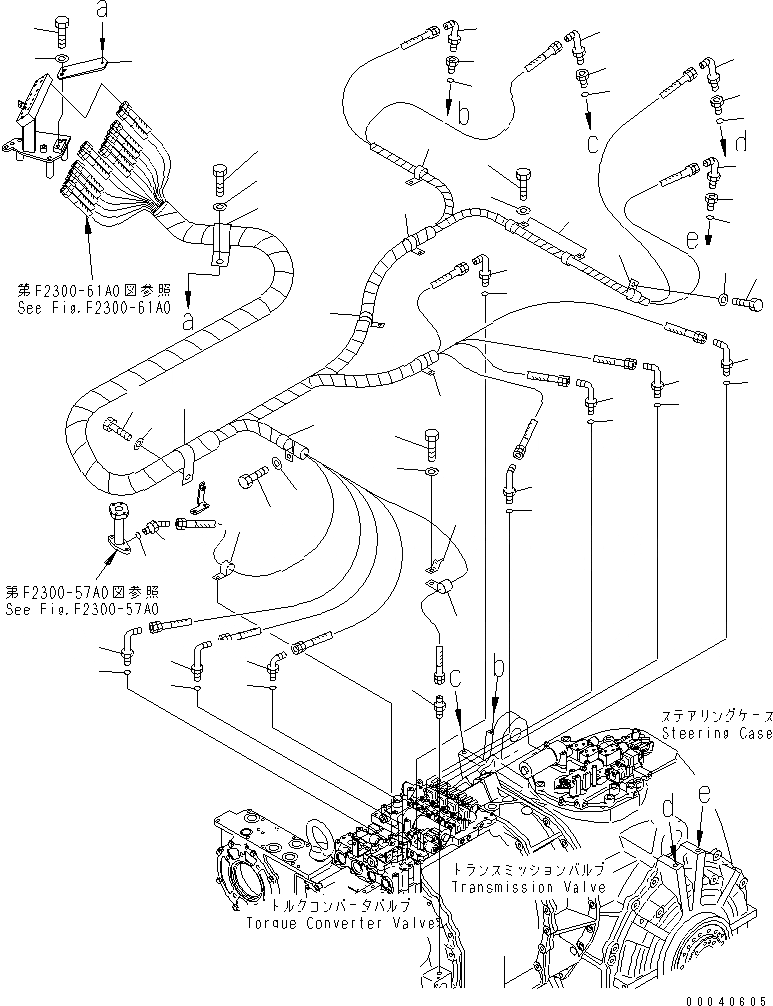 a
b
c
d
e

第F2300-61A0図参照
See Fig.F2300-61A0

a

第F2300-57A0図参照
See Fig.F2300-57A0

c
b

ステアリングケース
Steering Case

d
e

トランスミッションバルブ
Transmission Valve

トルクコンバータバルブ
Torque Converter Valve

00040605