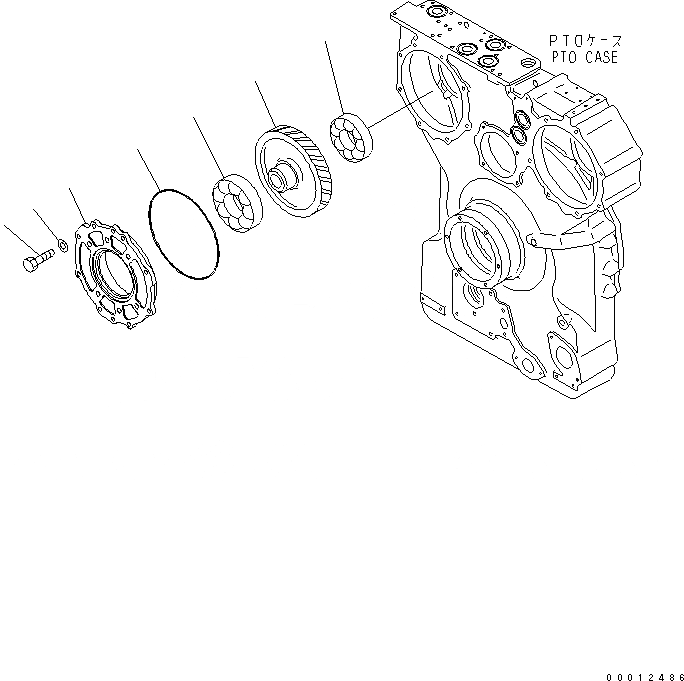 PTOケース
PTO CASE

00012486