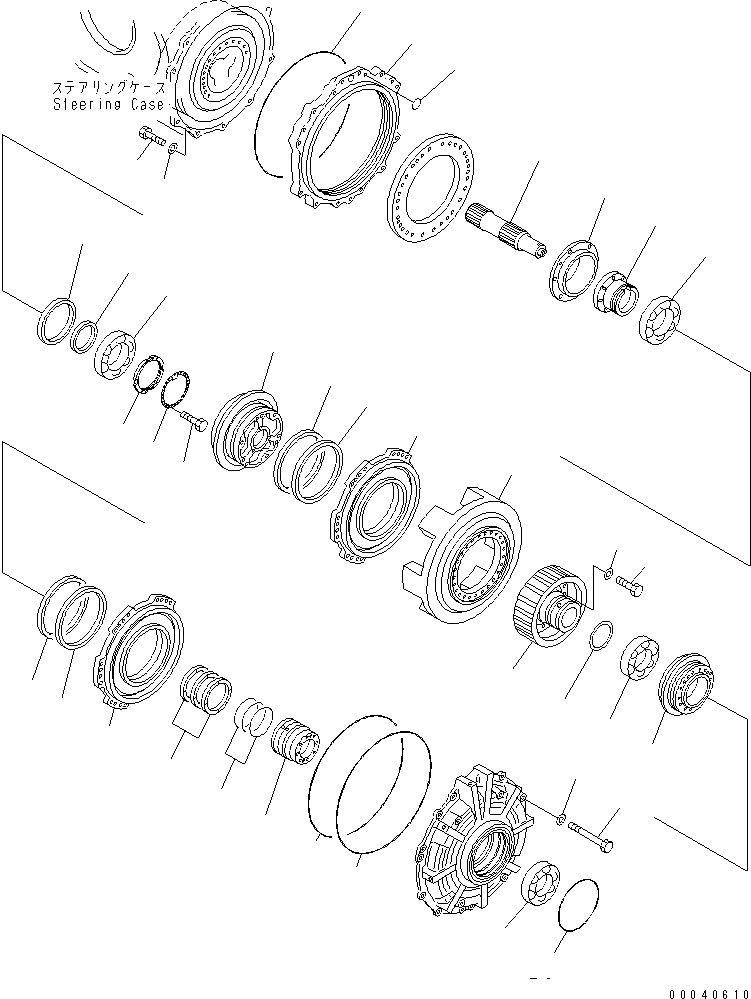 ステアリングケース
Steering Case

00040610