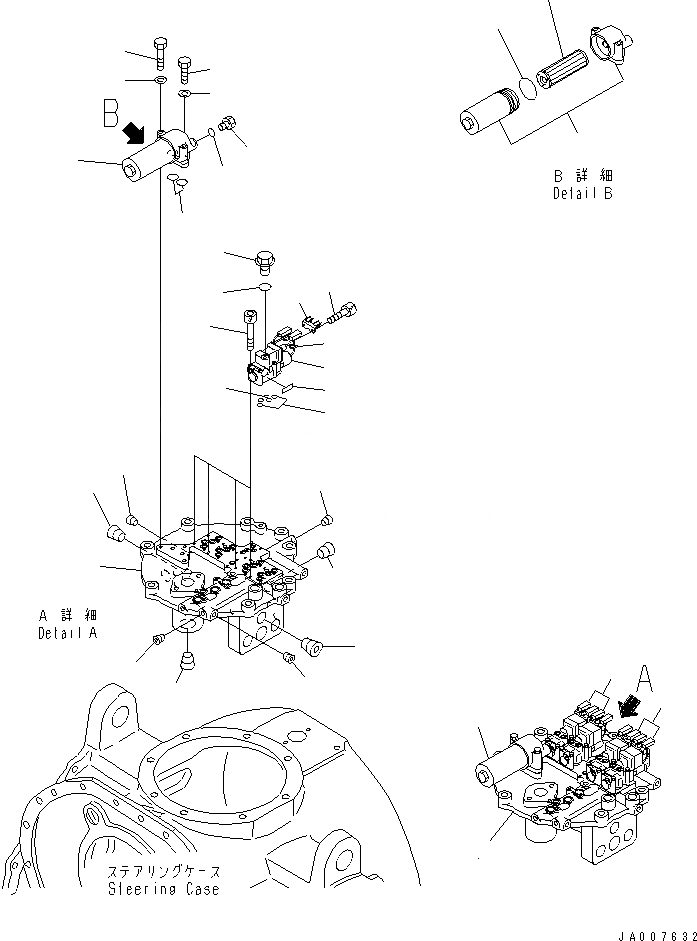 B

B 詳細
Detail B

A 詳細
Detail A

A

ステアリングケース
Steering Case

JA007632