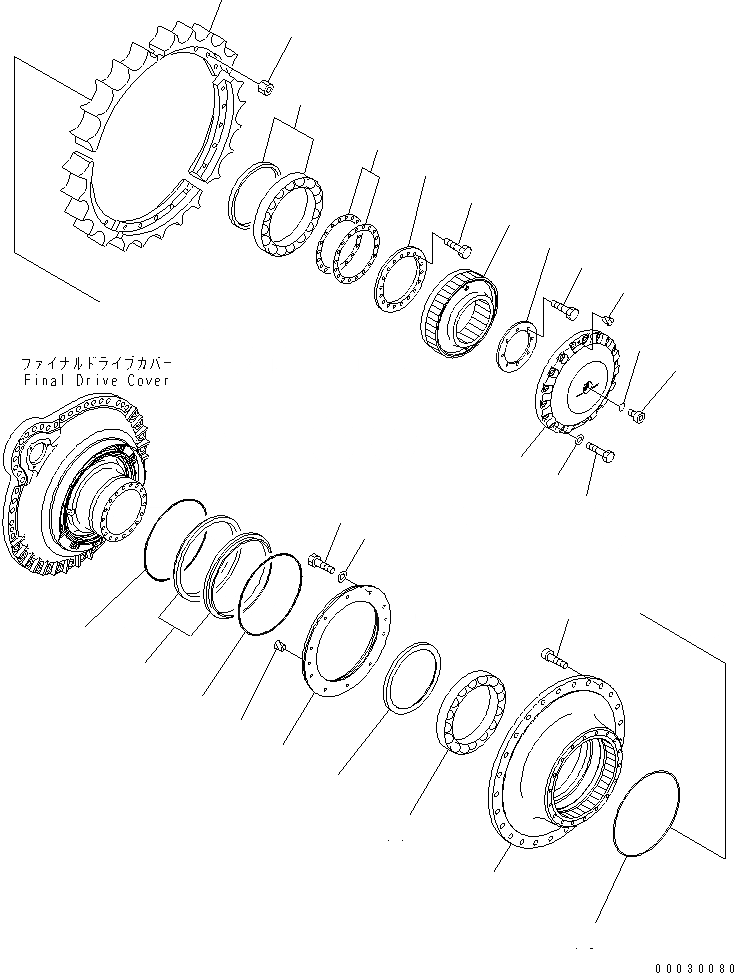 ファイナルドライブカバー
Final Drive Cover

00030080