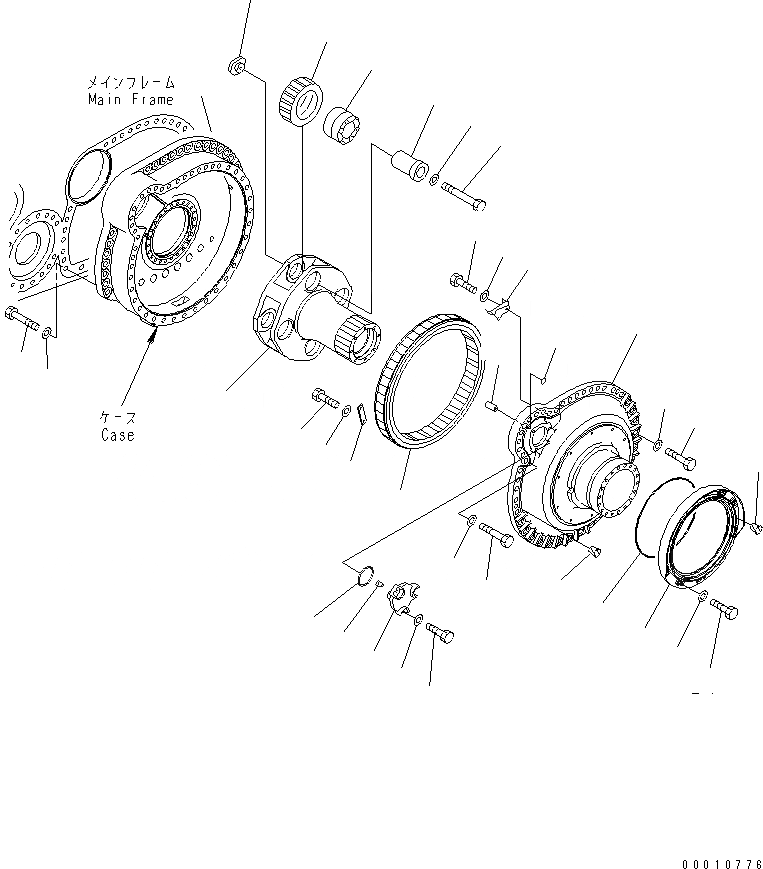 メインフレーム
Main Frame

ケース
Case

00010776