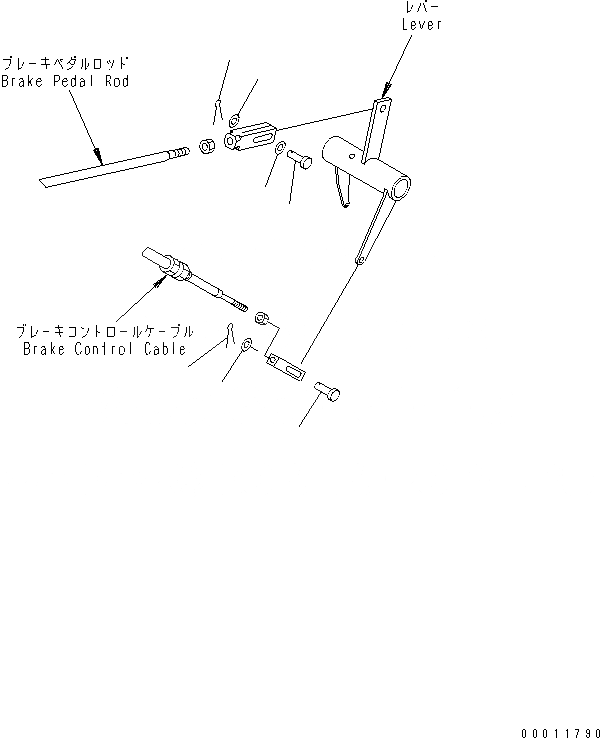 レバー
Lever

ブレーキペダルロッド
Brake Pedal Rod

ブレーキコントロールケーブル
Brake Control Cable

00011790