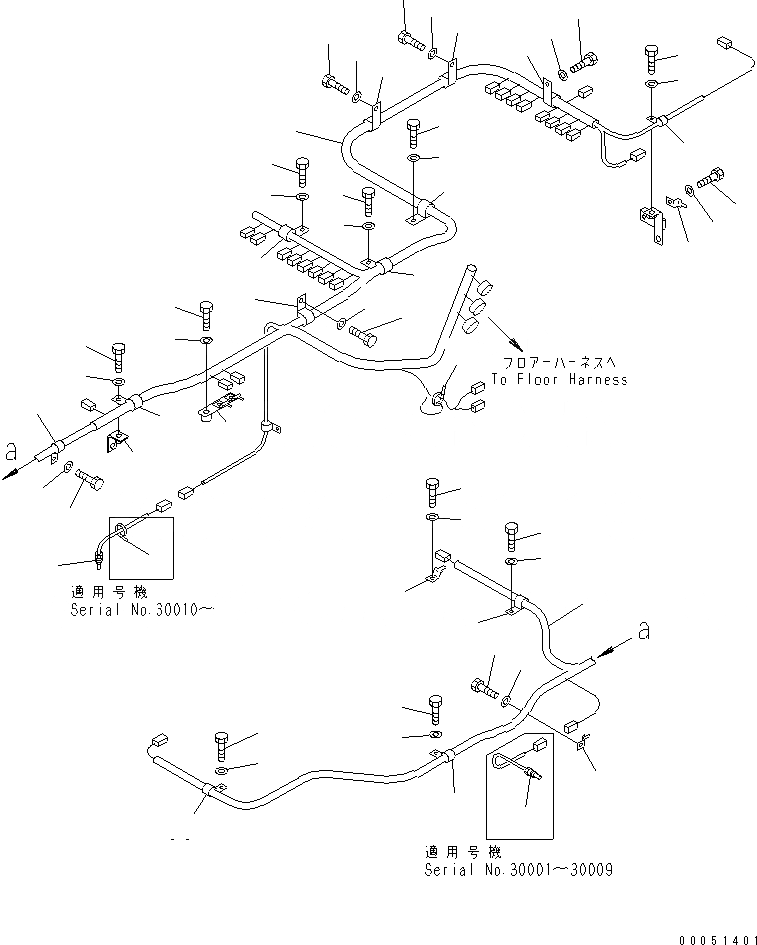 フロアーハーネスへ
To Floor Harness

a

適用号機
Serial No.30010～

a

適用号機
Serial No.30001～30009

00051401