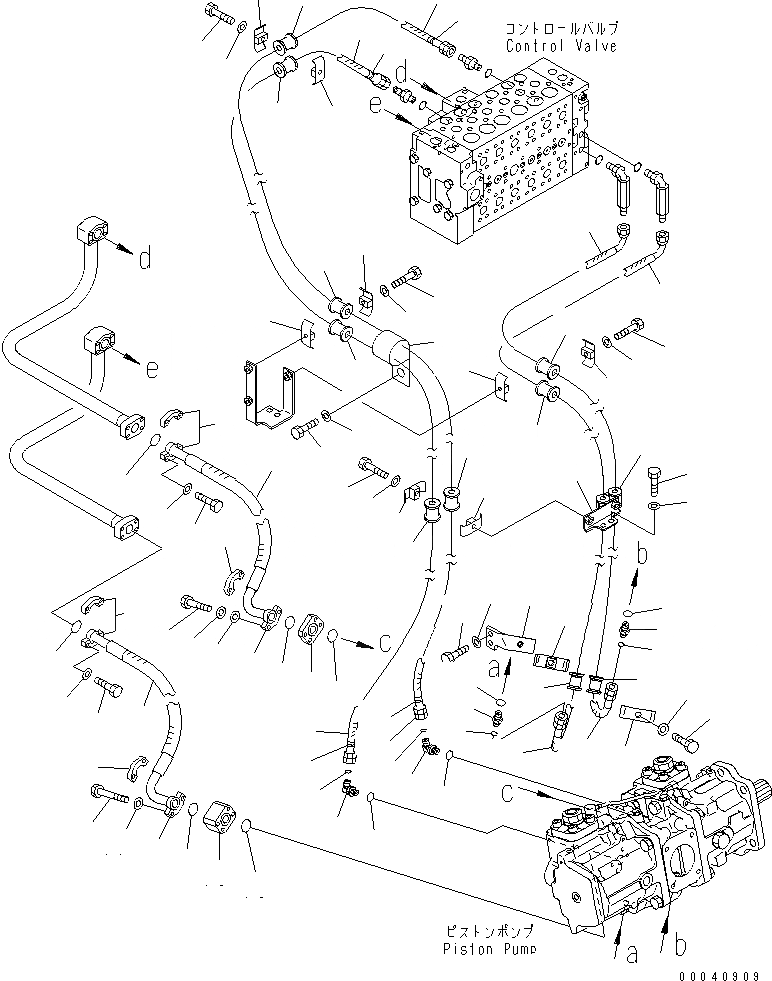 コントロールバルブ
Control Valve
d
e
d
e
b
c
a
c
ピストンポンプ
Piston Pump
a
b
00040909