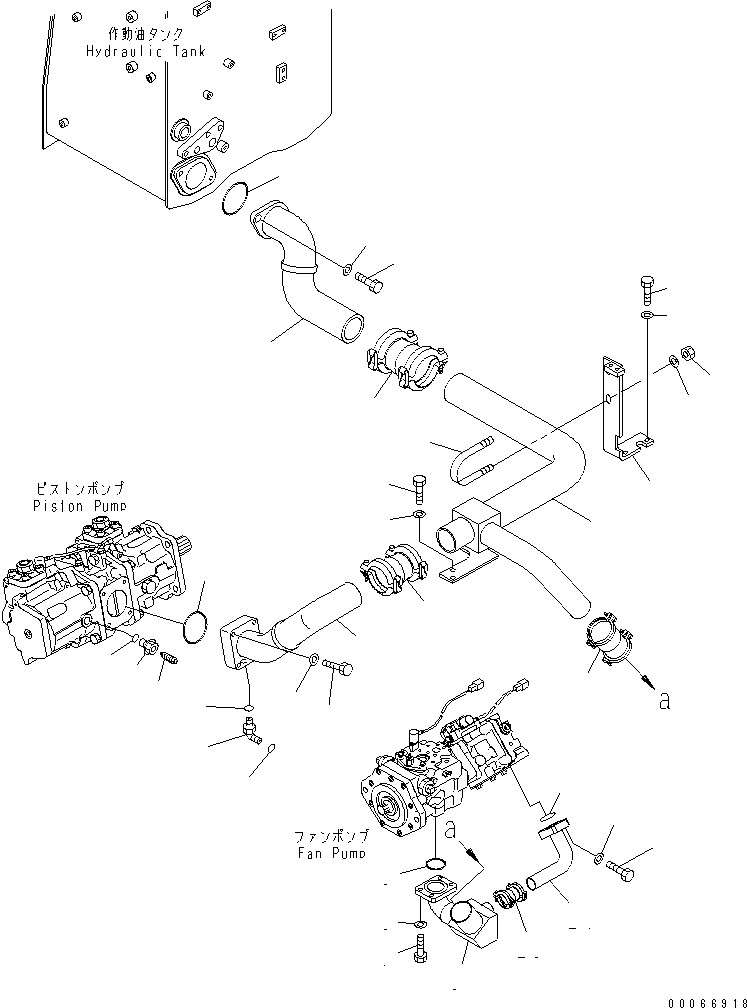 作動油タンク
Hydraulic Tank

ピストンポンプ
Piston Pump

a

ファンポンプ
Fan Pump

a

00066918