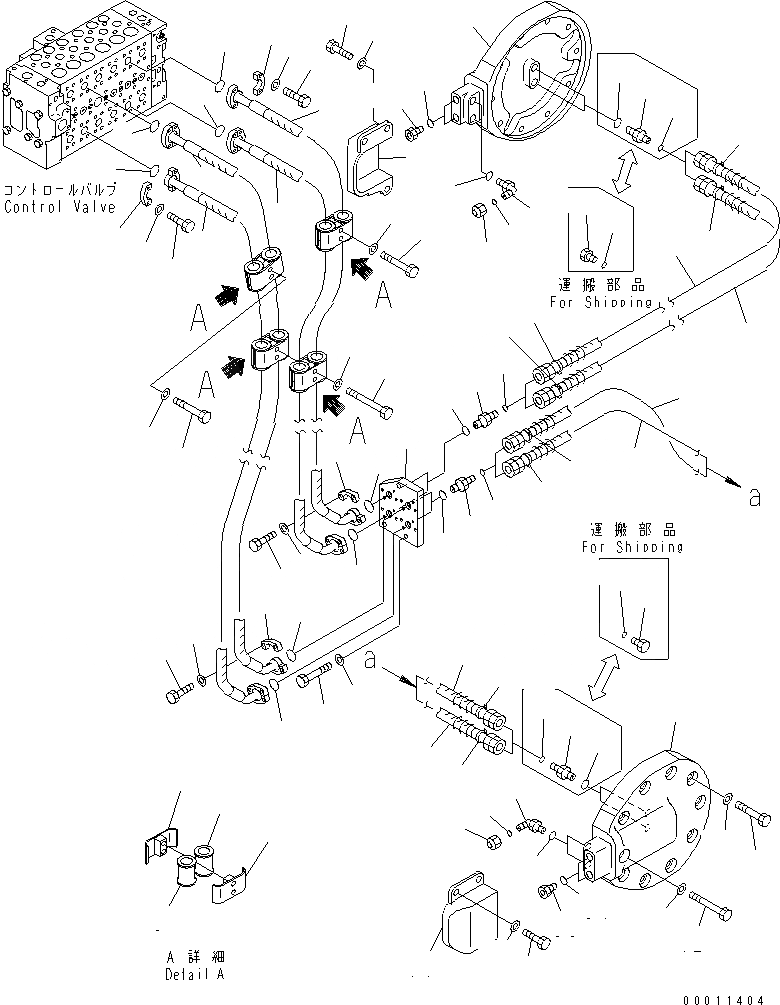 コントロールバルブ
Control Valve

A

A

A

A

運搬部品
For Shipping

a

運搬部品
For Shipping

a

A 詳細
Detail A

00011404