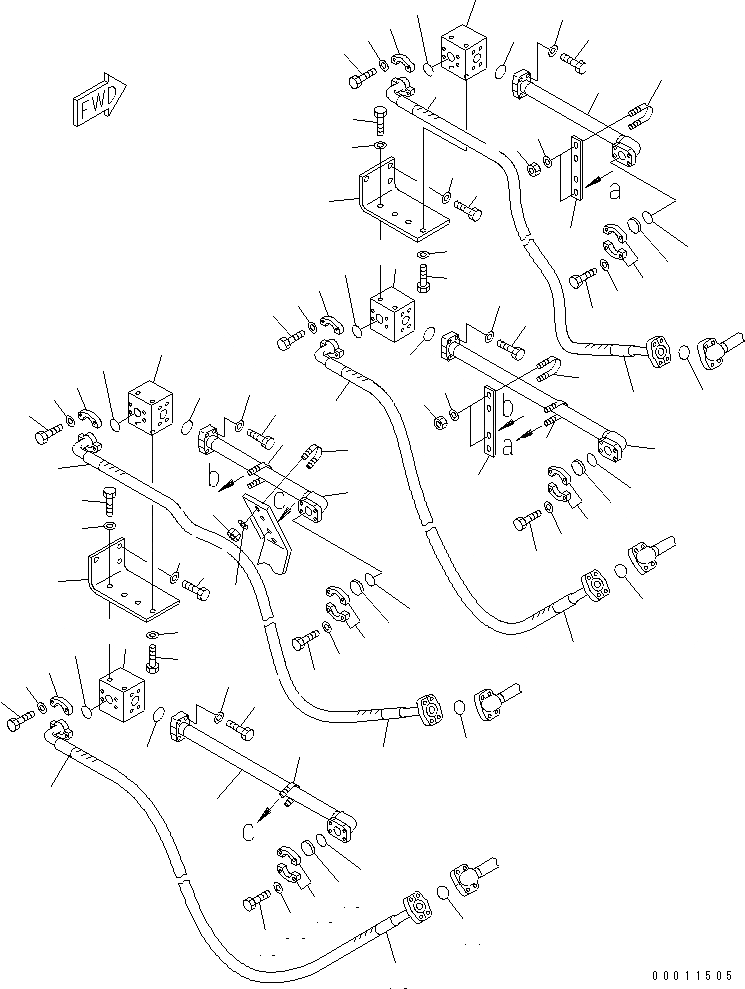 FWD

a

b

a

b

c

c

00011505