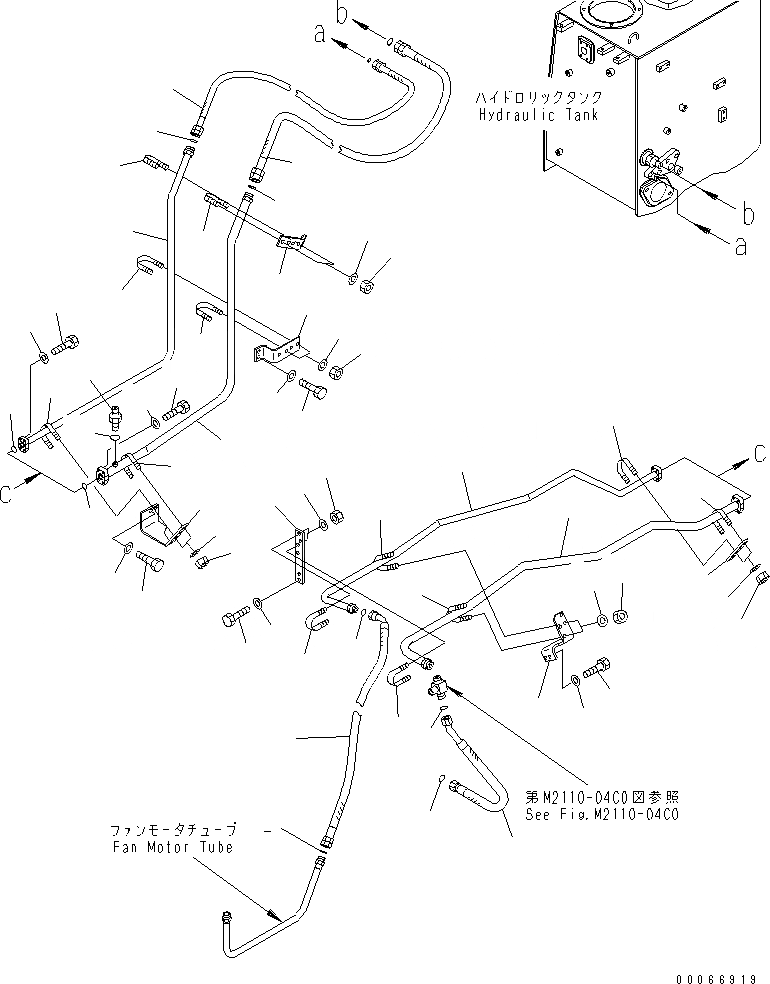 b
a
ハイドロリックタンク
Hydraulic Tank
b
a
c
c
第M2110-04C0図参照
See Fig.M2110-04C0
ファンモータチューブ
Fan Motor Tube
00066919