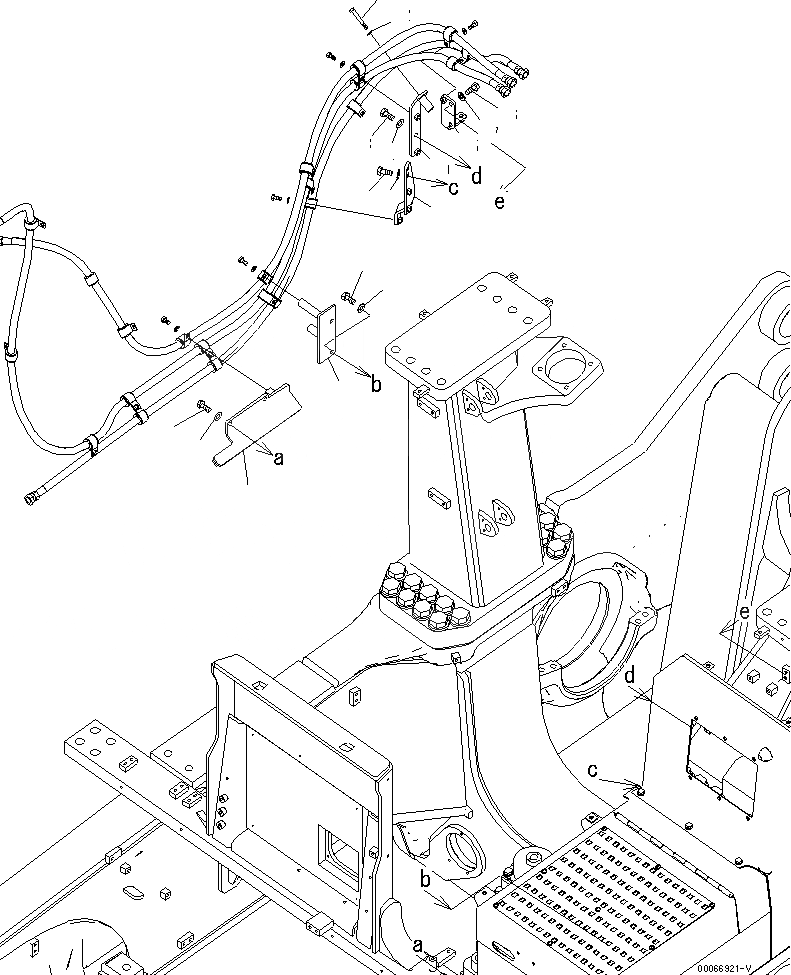 d
c
e
b
a
e
d
c
b
a
00066921-V