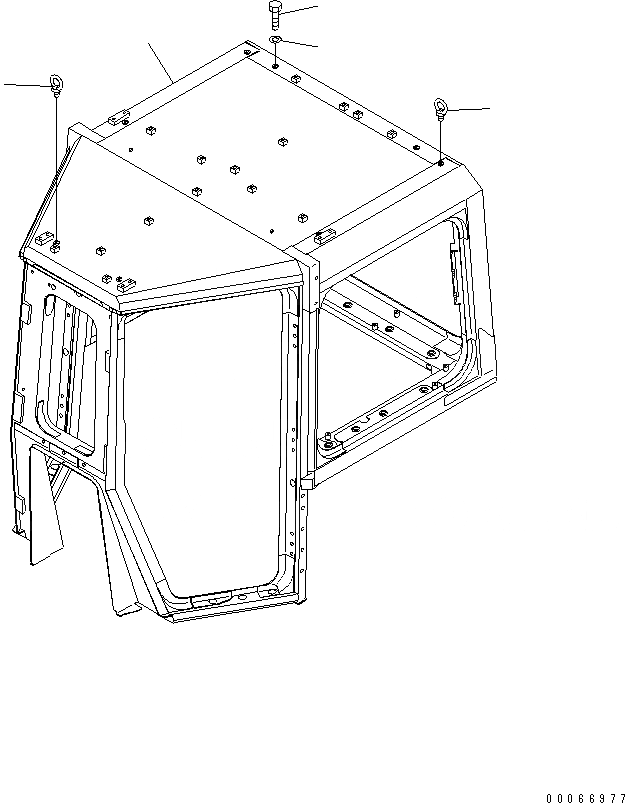 00066977