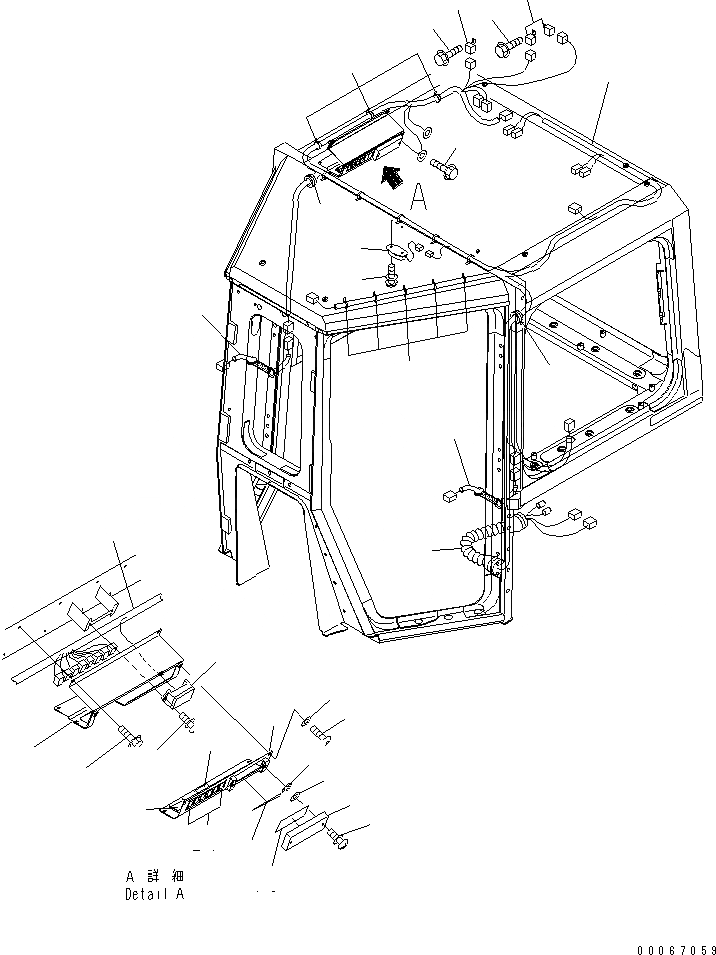 A

A 詳 細
Detail A

00067059