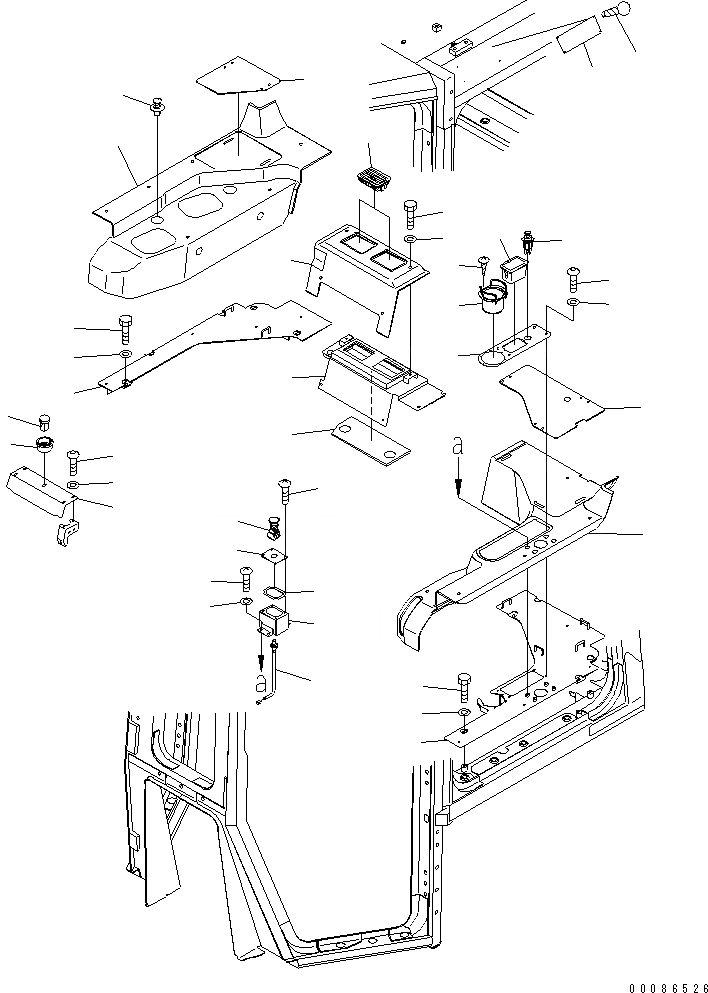 a

a

00086526