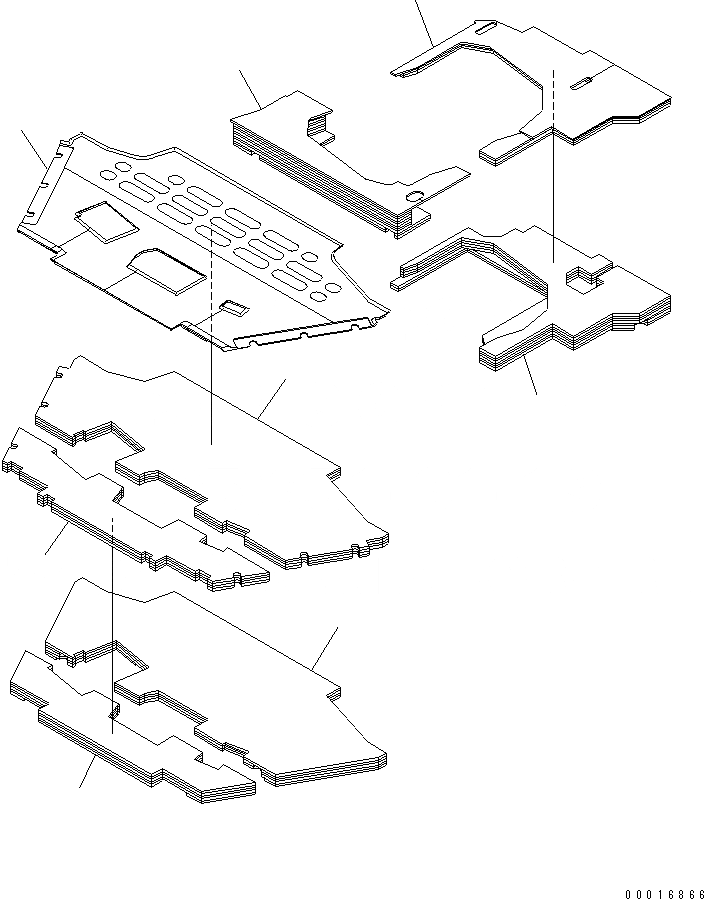 00016866