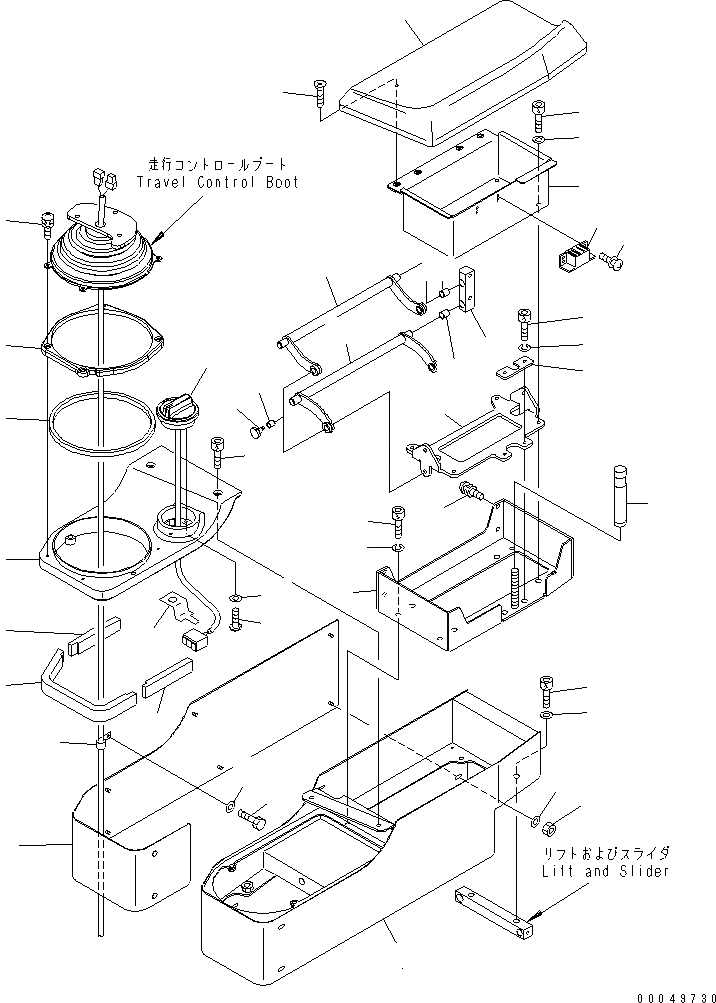 走行コントロールブート
Travel Control Boot

リフトおよびスライダ
Lift and Slider

00049730