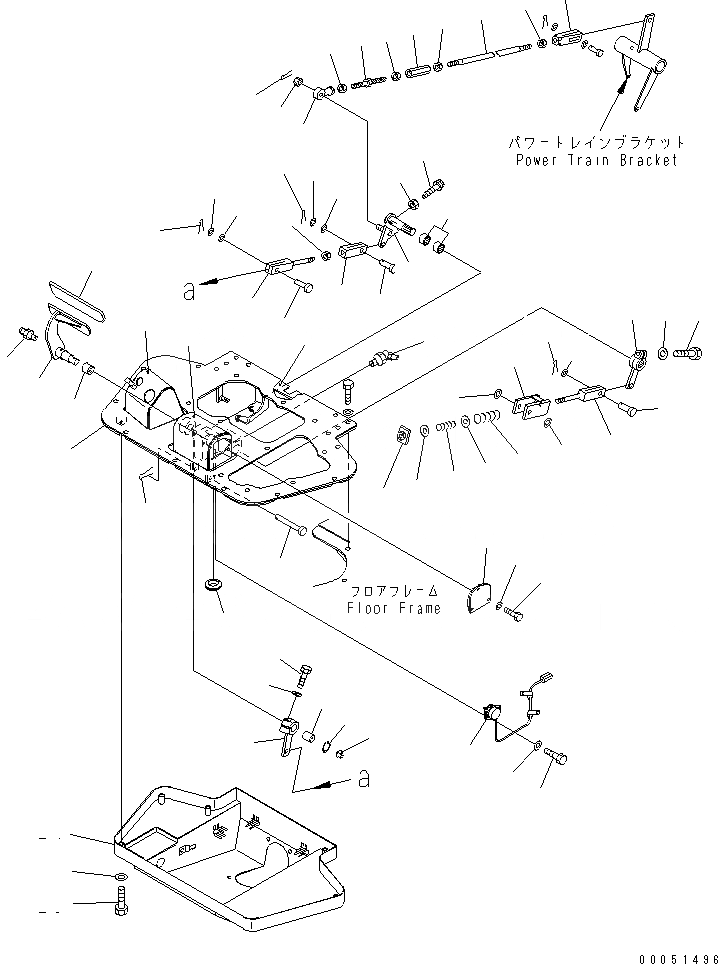 パワートレインブラケット
Power Train Bracket

a

フロアフレーム
Floor Frame

a

00051496