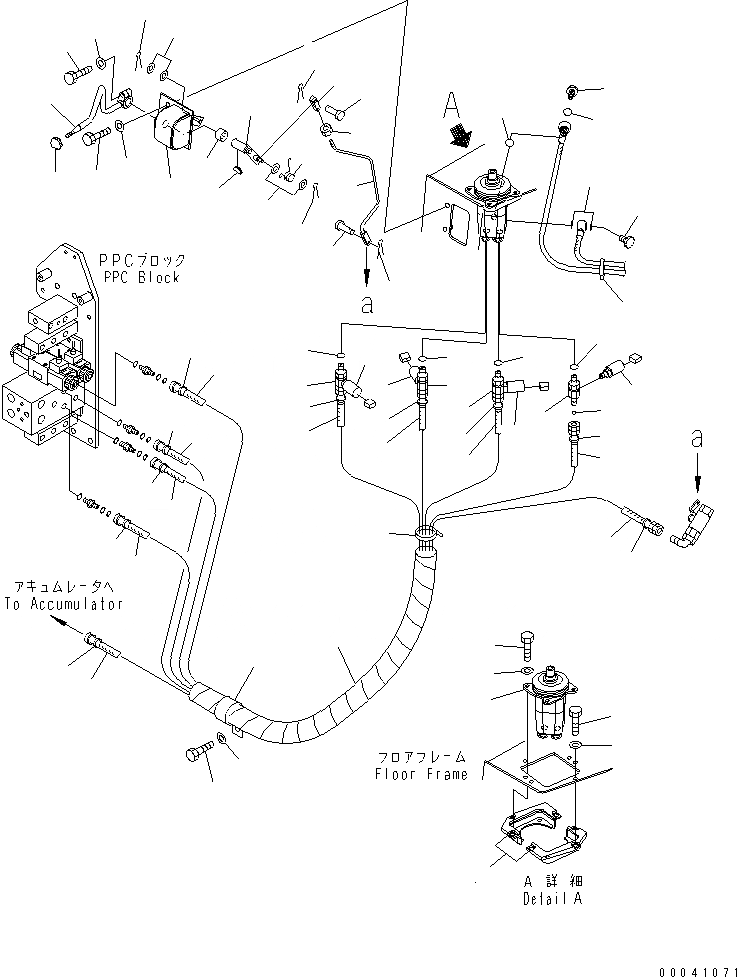 A

PPCブロック
PPC Block

a

a

アキュムレータへ
To Accumulator

フロアフレーム
Floor Frame

A 詳細
Detail A

00041071