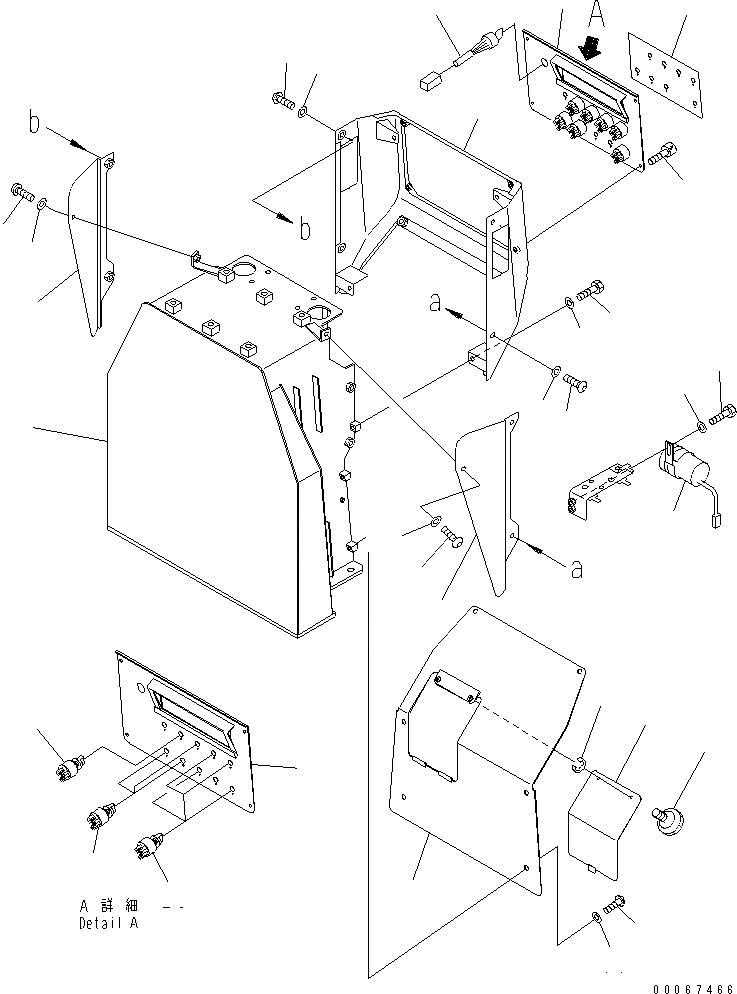 A
b
b
a
a
A 詳細 --
Detail A
00067466