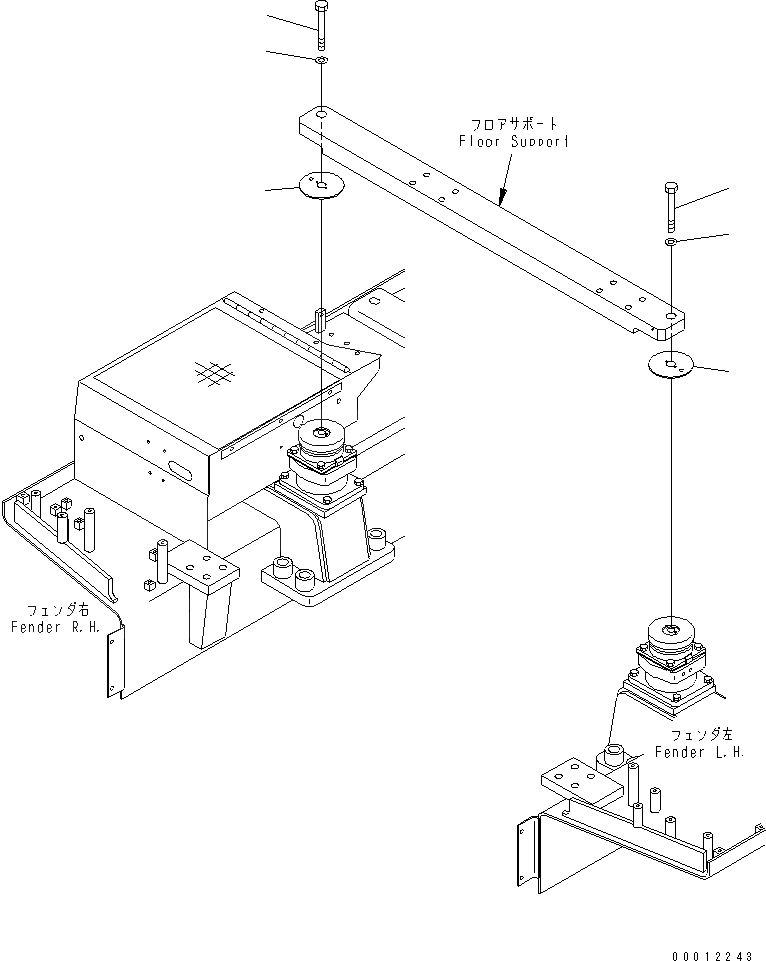 フロアサポート
Floor Support

フェンダ右
Fender R.H.

フェンダ左
Fender L.H.

00012243