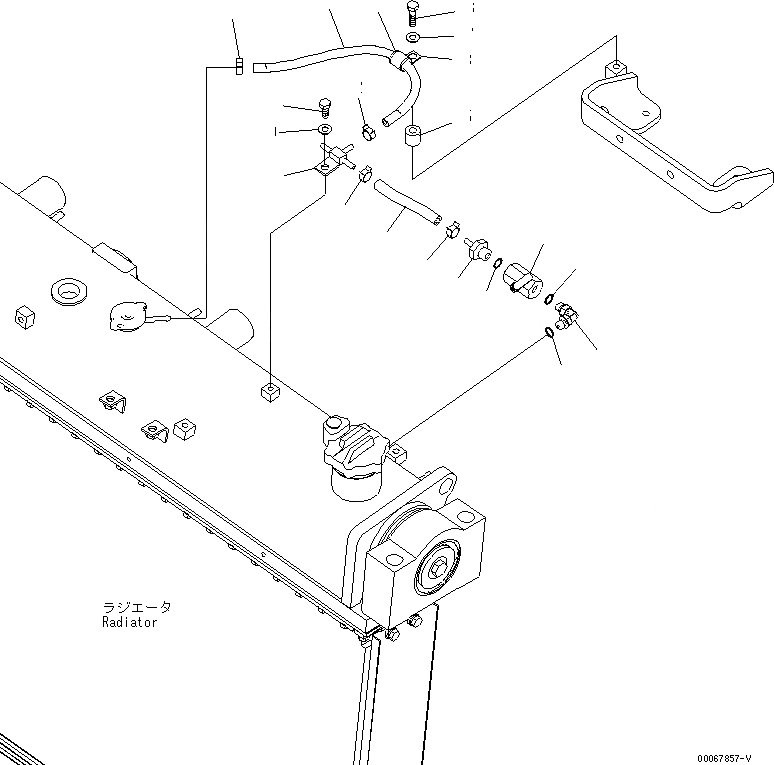 ラジエータ
Radiator

00067857-V