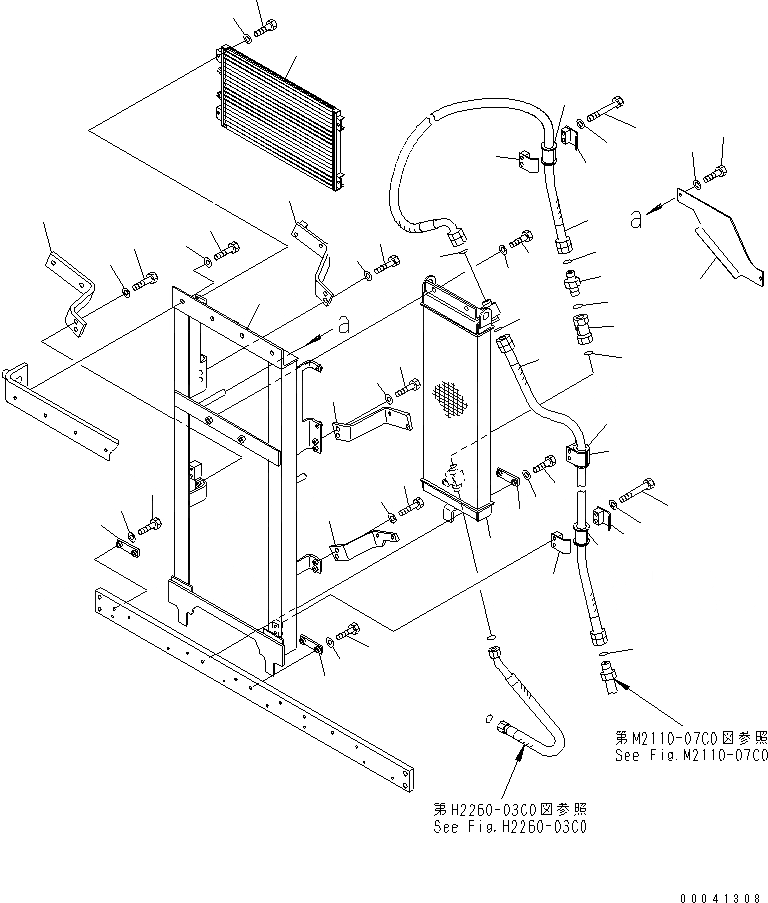 a

a

第M2110-07C0図参照
See Fig.M2110-07C0

第H2260-03C0図参照
See Fig.H2260-03C0

00041308