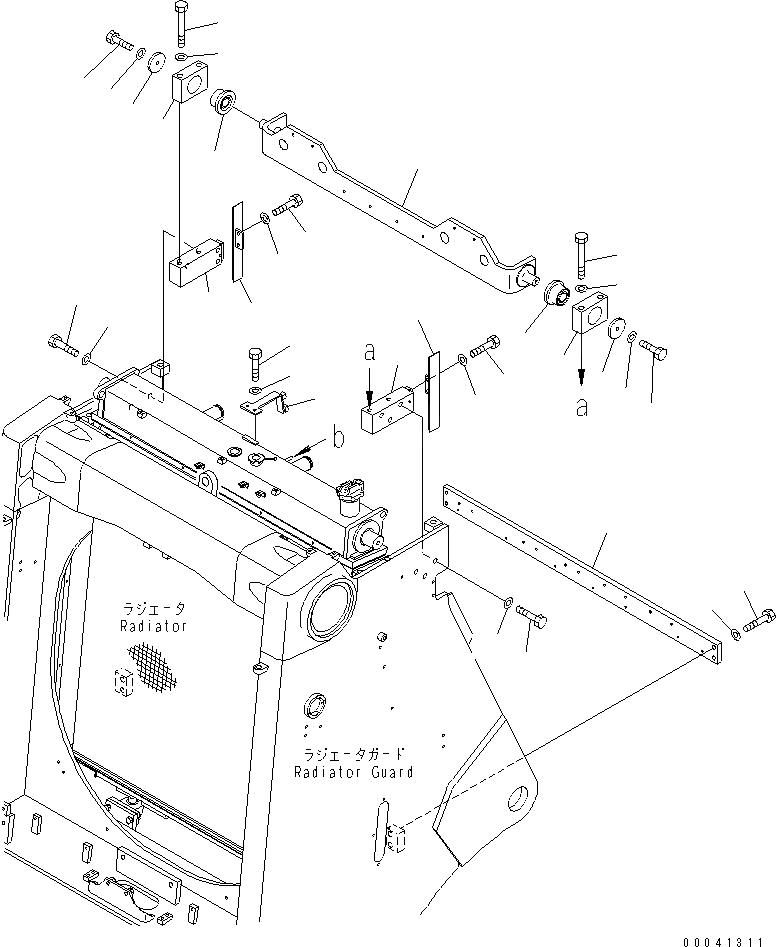 a
a
b
ラジエータ
Radiator
ラジエータガード
Radiator Guard
00041311