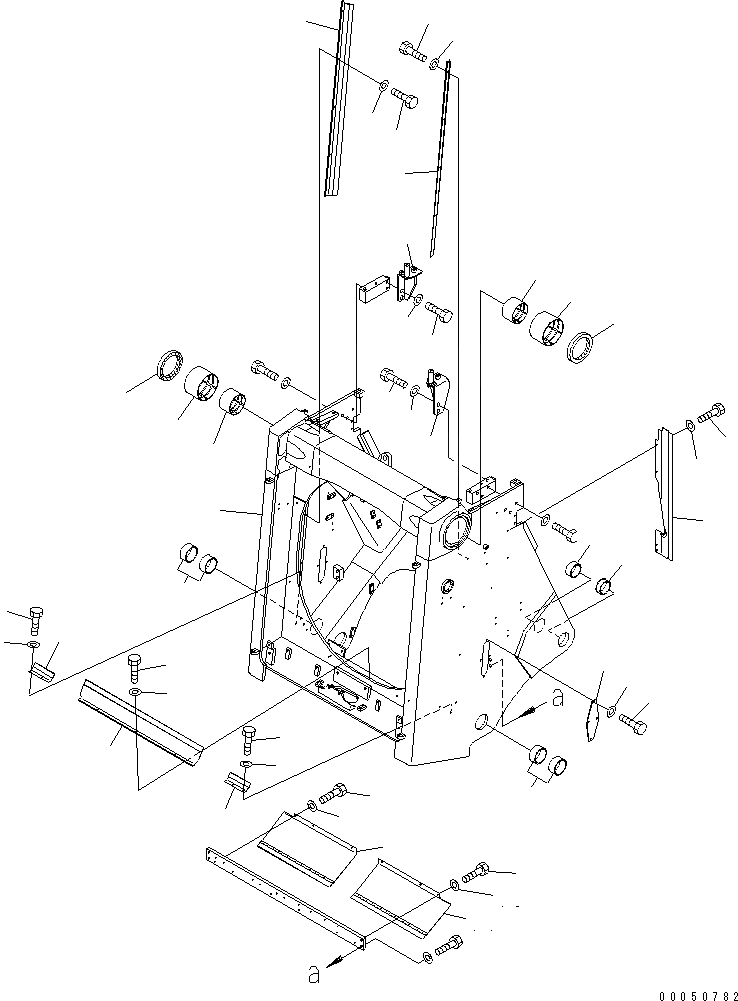 a

a

00050782