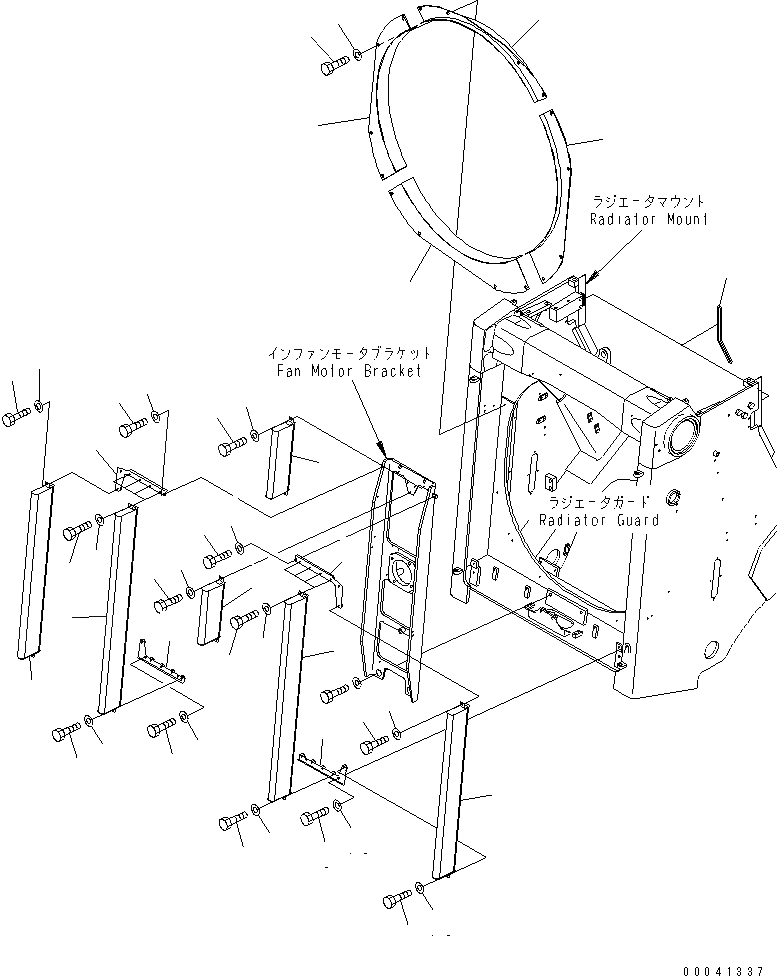 ラジエータマウント
Radiator Mount

インファンモータブラケット
Fan Motor Bracket

ラジエータガード
Radiator Guard

00041337