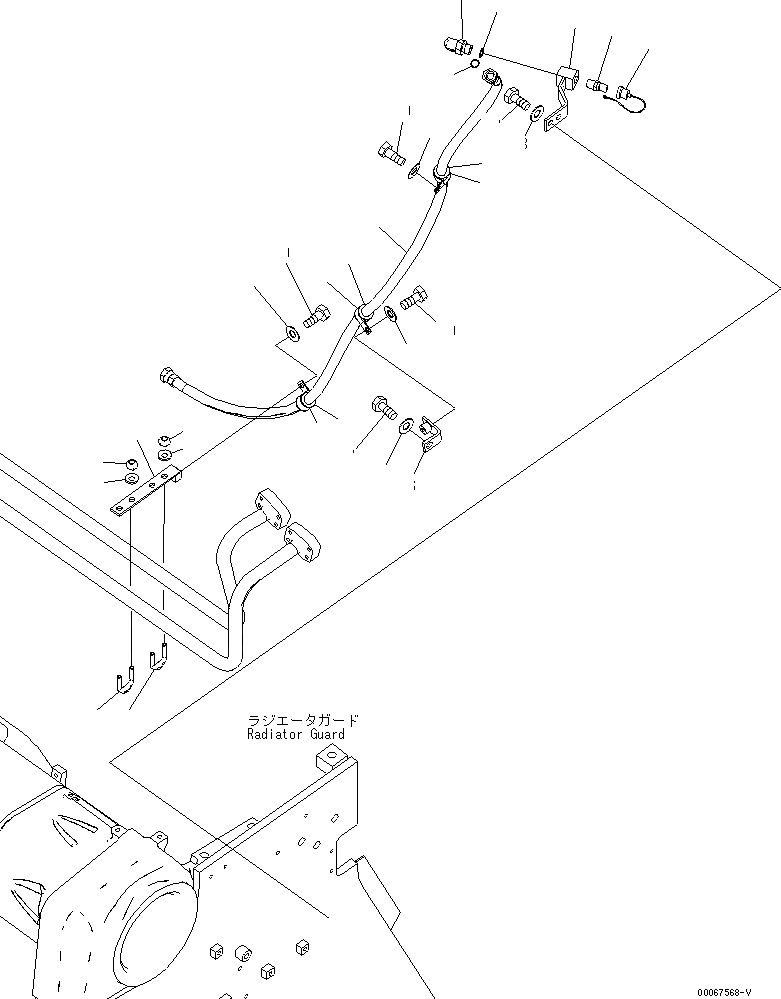 ラジエータガード
Radiator Guard

00067568-V