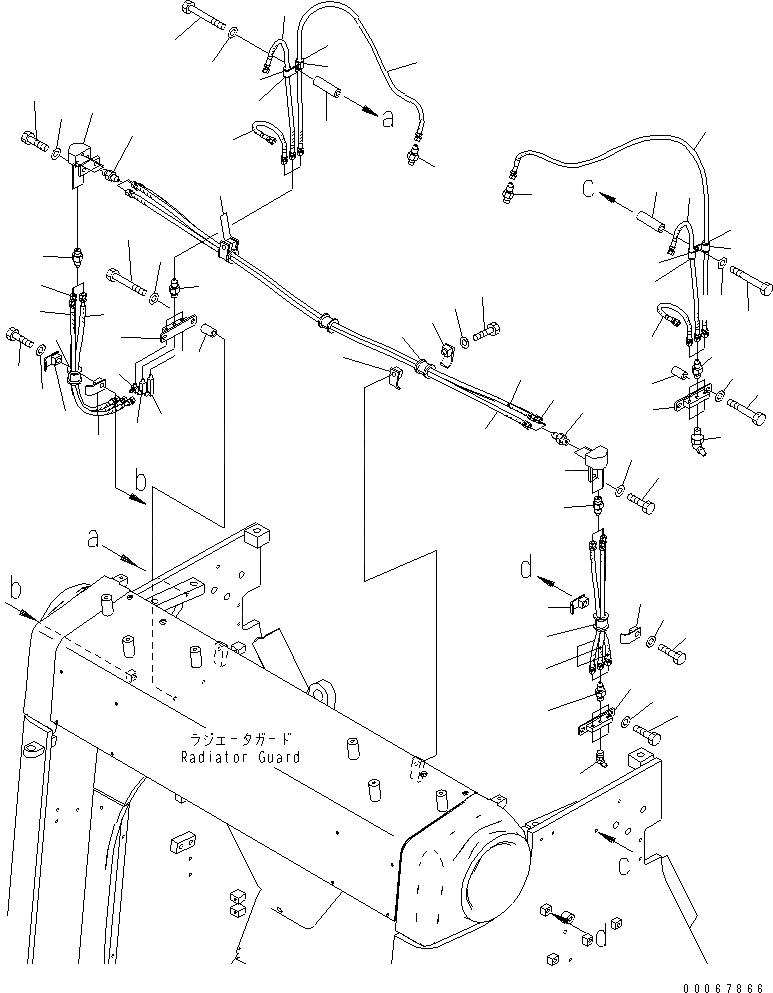 a
c
b
a
b
d
ラジエータガード
Radiator Guard
c
d
00067866