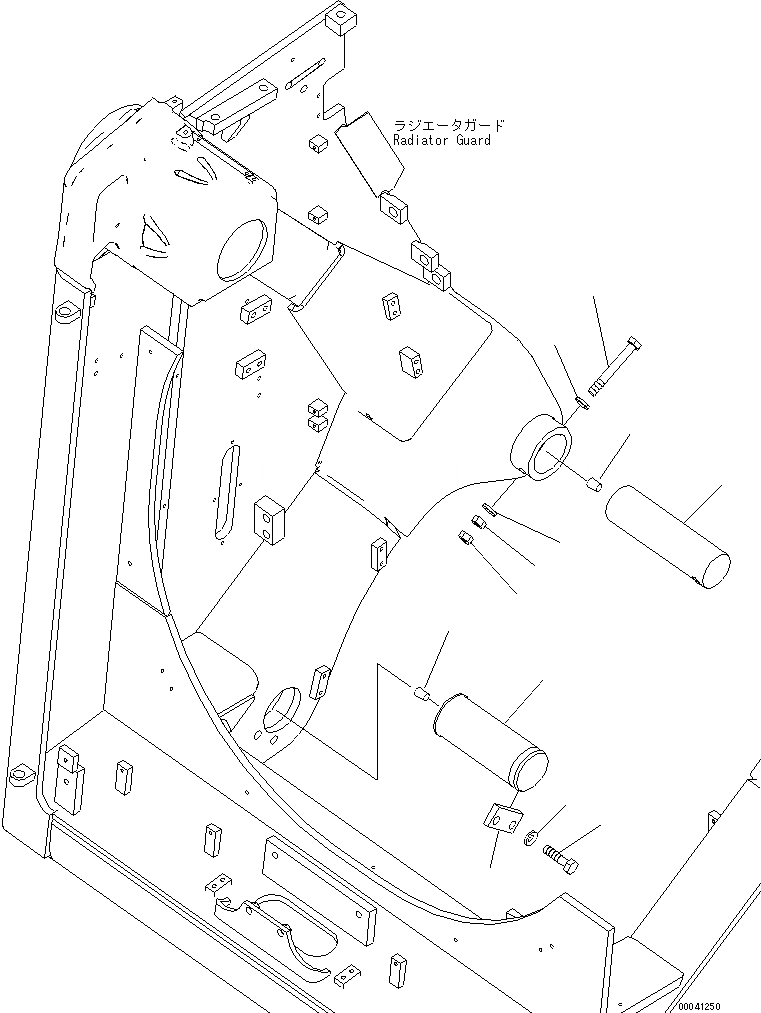 ラジエータガード
Radiator Guard

00041250