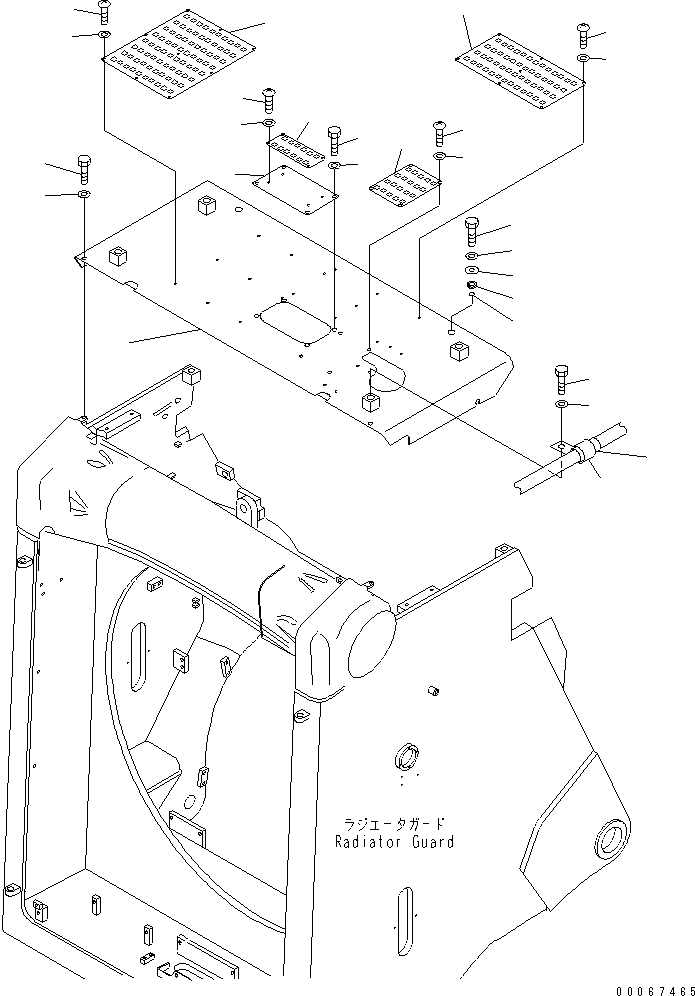 ラジエータガード
Radiator Guard

00067465