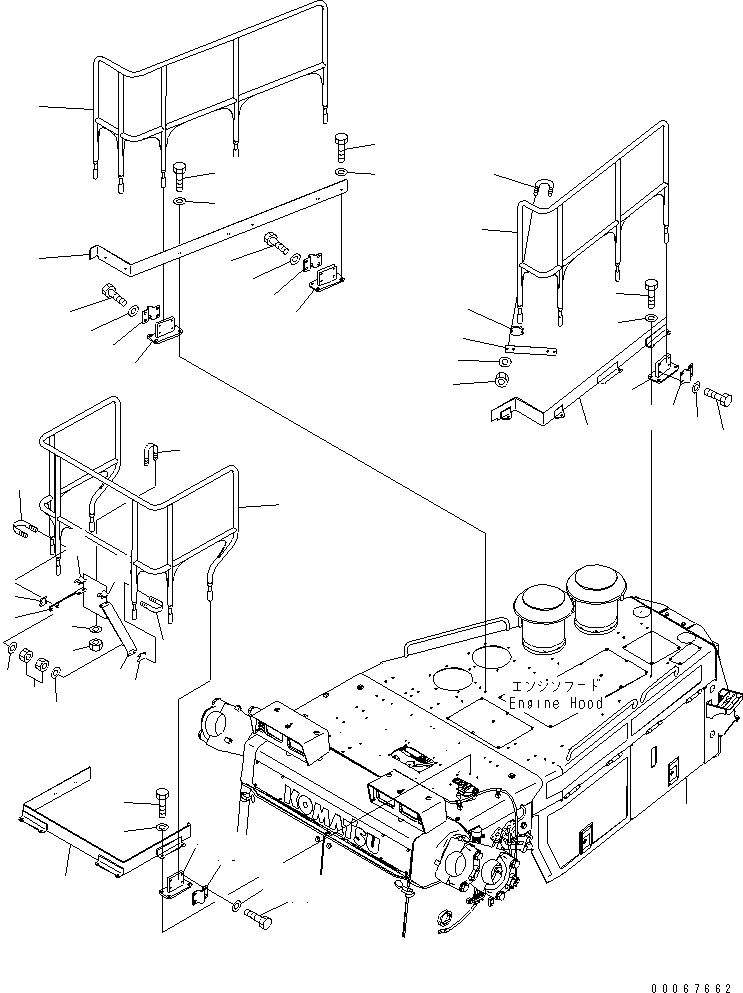 エンジンフード
Engine Hood

KOMATSU

00067662